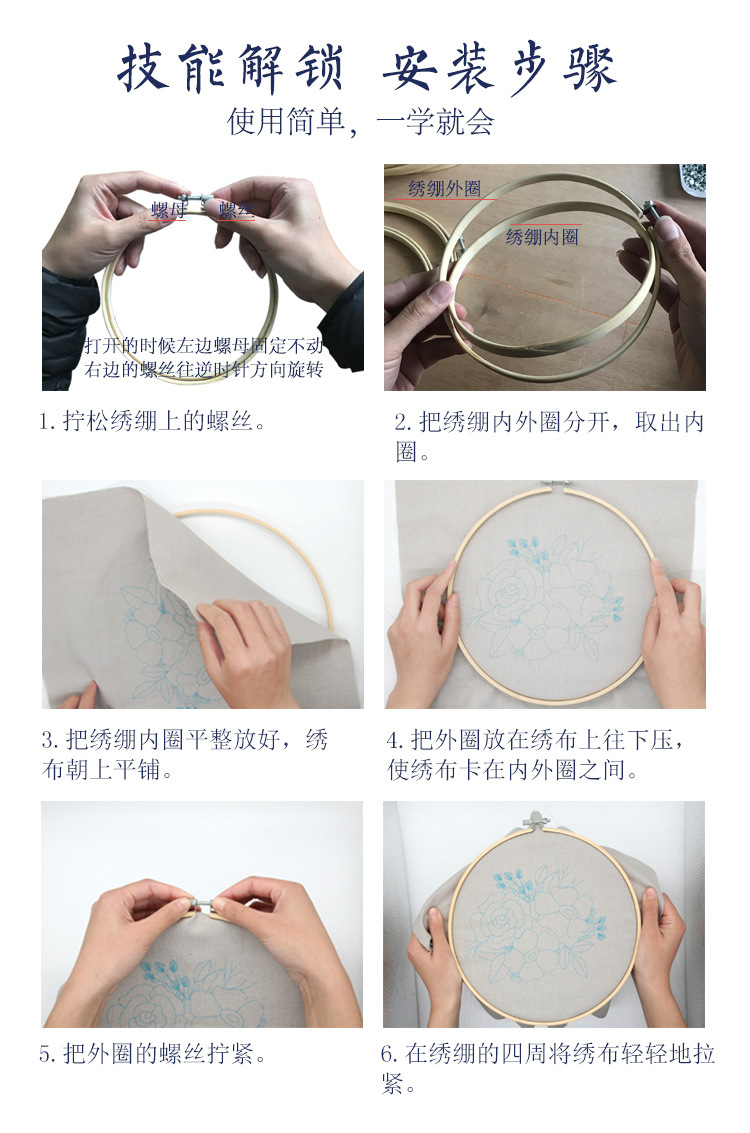 技能解锁 安装步骤

使用简单，一学就会

螺母 螺丝

打开的时候左边螺母固定不动
右边的螺丝往逆时针方向旋转

1. 拧松绣绷上的螺丝。

绣绷外圈

绣绷内圈

2. 把绣绷内外圈分开，取出内圈。

3. 把绣绷内圈平整放好，绣布朝上平铺。

4. 把外圈放在绣布上往下压，使绣布卡在内外圈之间。

5. 把外圈的螺丝拧紧。

6. 在绣绷的四周将绣布轻轻地拉紧。