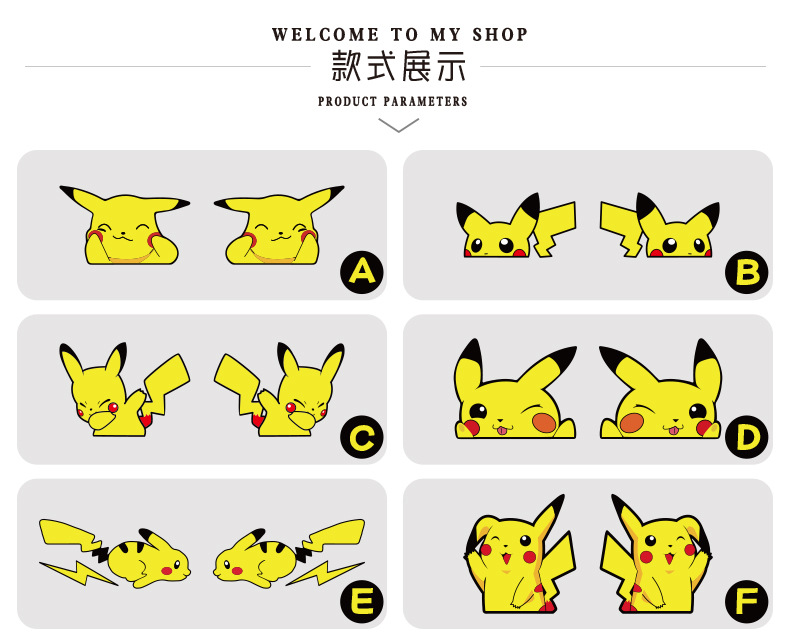 WELCOME TO MY SHOP
款式展示
PRODUCT PARAMETERS

A

B

C

D

E

F