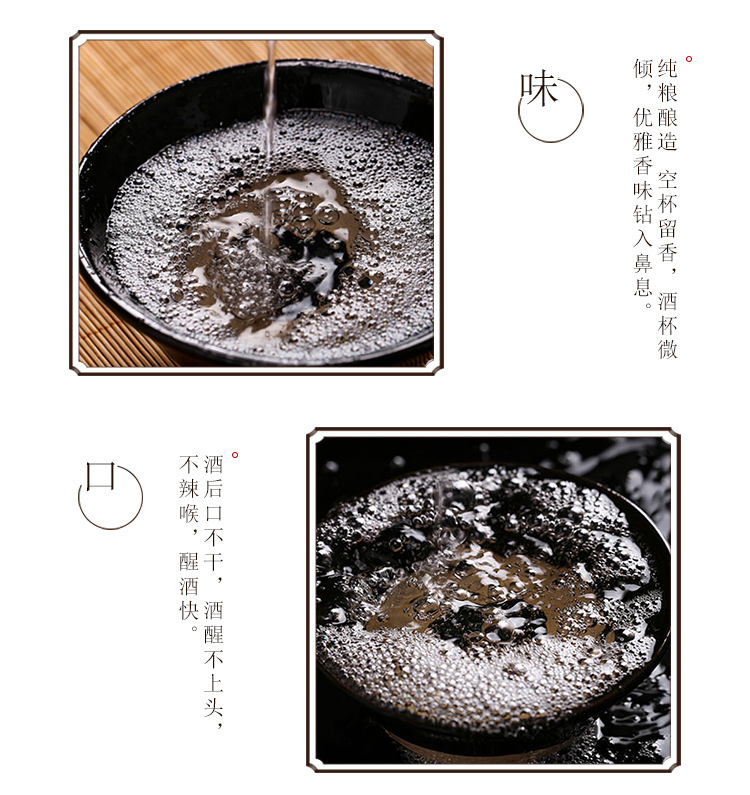 味

纯粮酿造 空杯留香，酒杯微倾，优雅香味钻入鼻息。

口

酒后口不干，酒醒不上头，不辣喉，醒酒快。