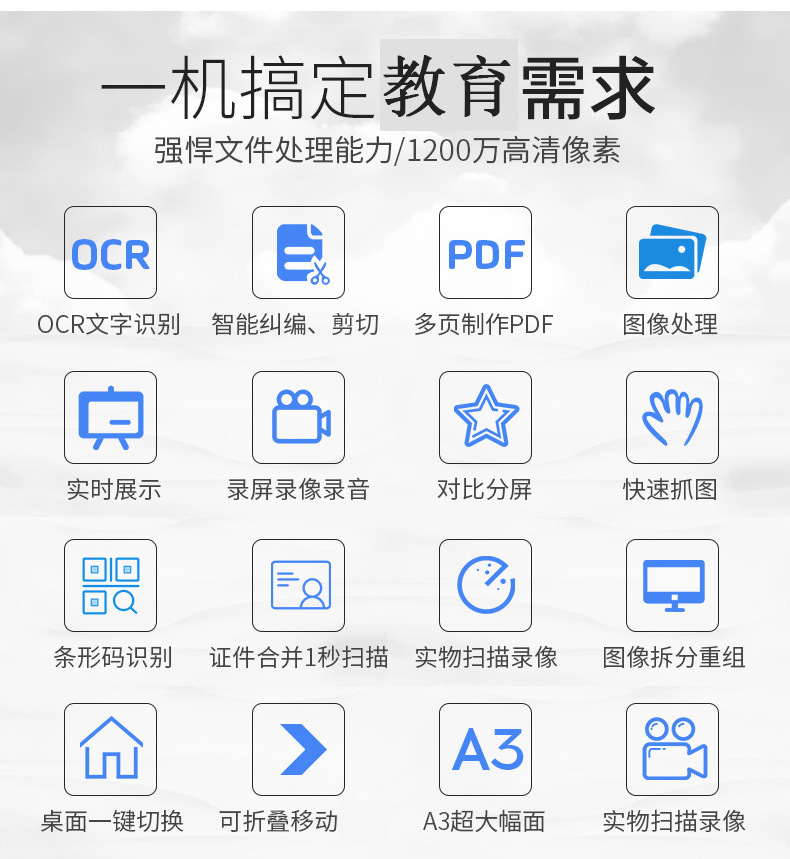 一机搞定教育需求

强悍文件处理能力/1200万高清像素

OCR

OCR文字识别

智能纠编、剪切

PDF

多页制作PDF

图像处理

实时展示

录屏录像录音

对比分屏

快速抓图

条形码识别

证件合并1秒扫描

实物扫描录像

图像拆分重组

桌面一键切换

可折叠移动

A3

A3超大幅面

实物扫描录像