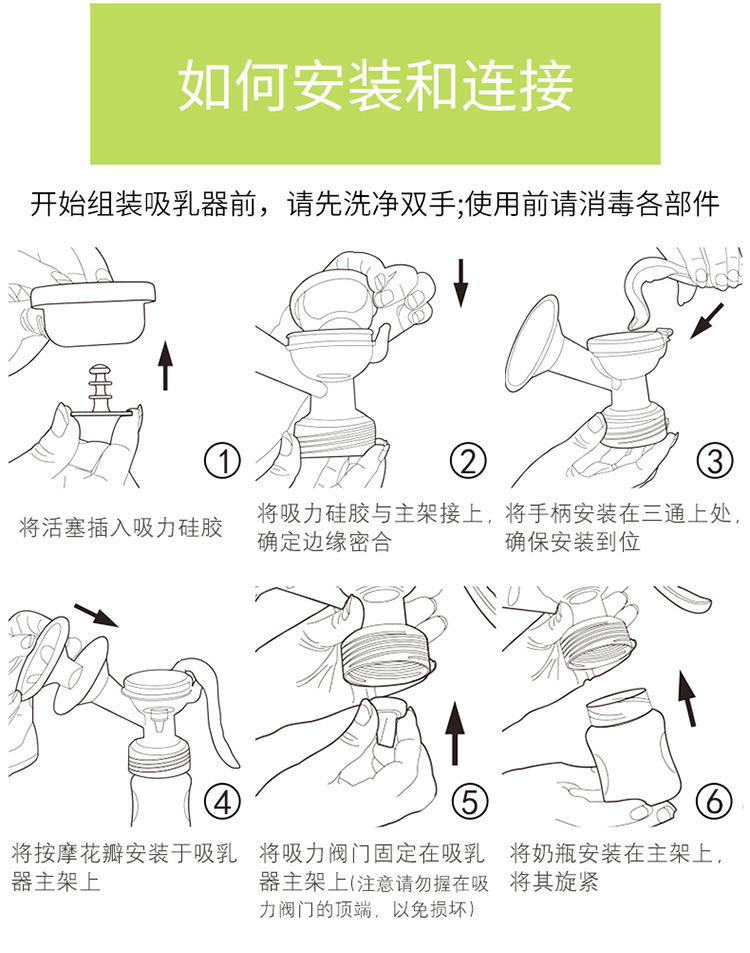 如何安装和连接

开始组装吸乳器前，请先洗净双手;使用前请消毒各部件

①

将活塞插入吸力硅胶

②

将吸力硅胶与主架接上，确定边缘密合

③

将手柄安装在三通上处，确保安装到位

④

将按摩花瓣安装于吸乳器主架上

⑤

将吸力阀门固定在吸乳器主架上(注意请勿握在吸力阀门的顶端，以免损坏)

⑥

将奶瓶安装在主架上，将其旋紧