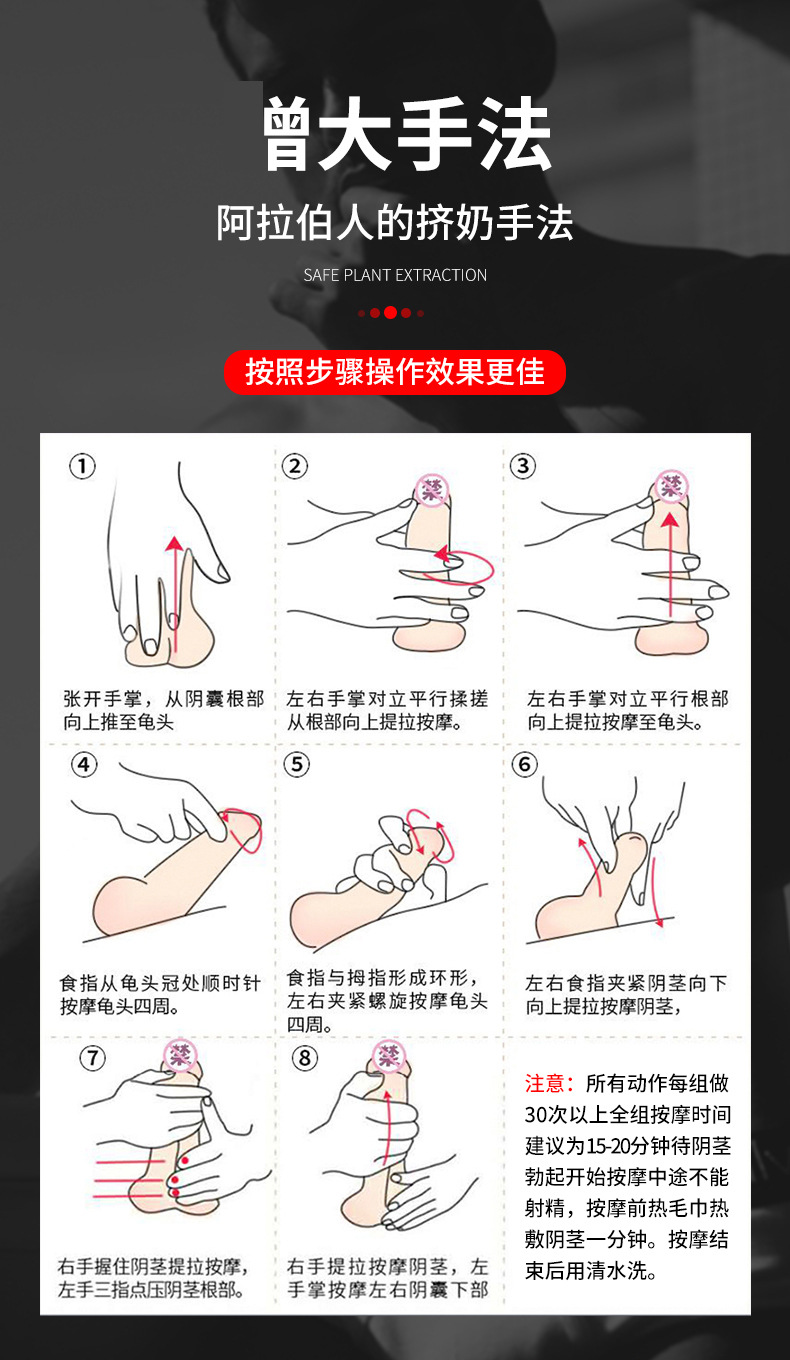 曾大手法

阿拉伯人的挤奶手法

SAFE PLANT EXTRACTION

按照步骤操作效果更佳

①

张开手掌，从阴囊根部向上推至龟头

②

禁

左右手掌对立平行揉搓从根部向上提拉按摩。

③

禁

左右手掌对立平行根部向上提拉按摩至龟头。

④

食指从龟头冠处顺时针按摩龟头四周。

⑤

食指与拇指形成环形，左右夹紧螺旋按摩龟头四周。

⑥

左右食指夹紧阴茎向下向上提拉按摩阴茎，

⑦

禁

右手握住阴茎提拉按摩，左手三指点压阴茎根部。

⑧

禁

右手提拉按摩阴茎，左手掌按摩左右阴囊下部

注意：所有动作每组做30次以上全组按摩时间建议为15-20分钟待阴茎勃起开始按摩中途不能射精，按摩前热毛巾热敷阴茎一分钟。按摩结束后用清水洗。