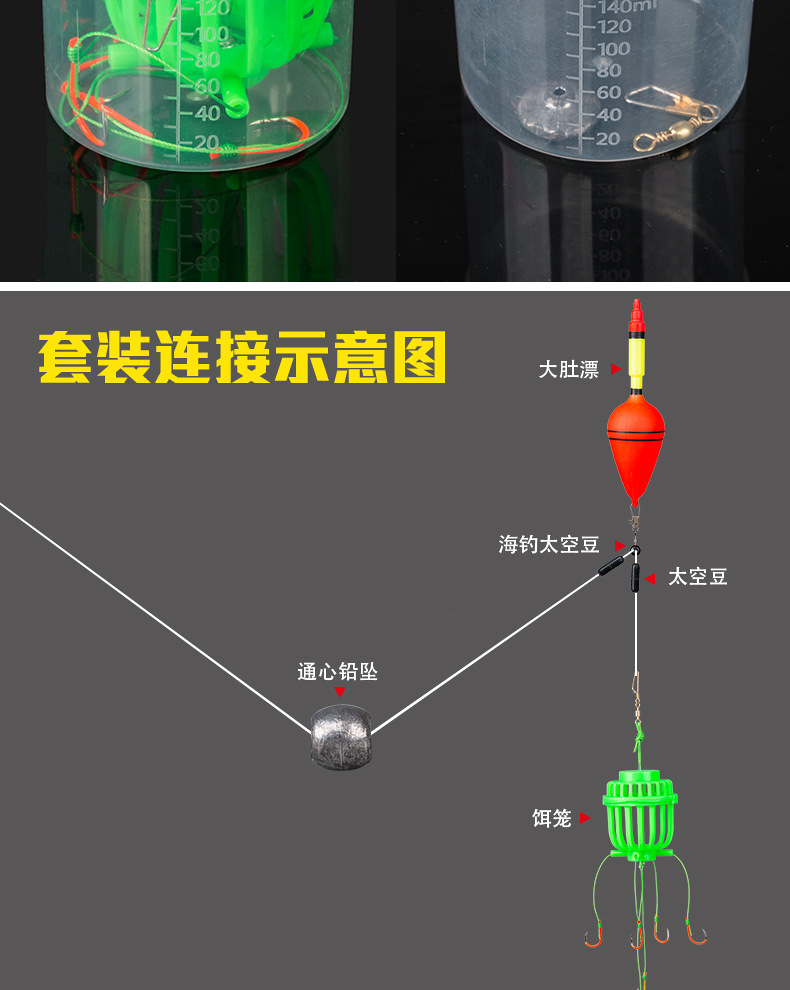 120
100
80
60
40
20

140ml
120
100
80
60
40
20

套装连接示意图

大肚漂

海钓太空豆

太空豆

通心铅坠

饵笼