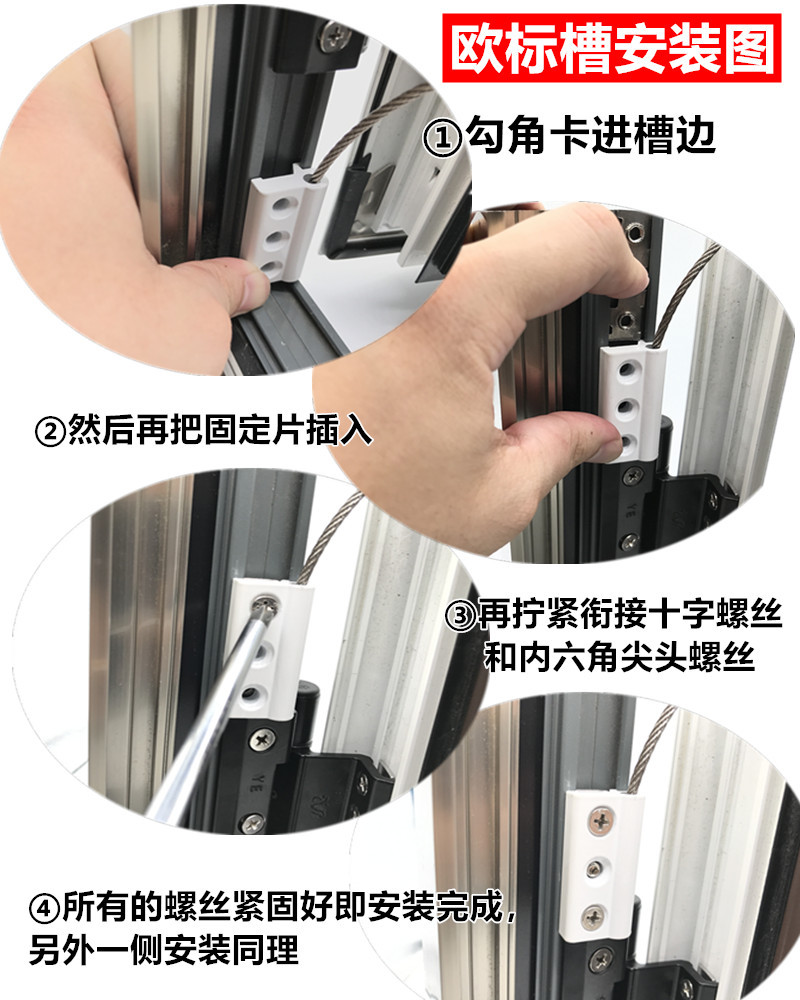 欧标槽安装图

①勾角卡进槽边

②然后再把固定片插入

③再拧紧衔接十字螺丝和内六角尖头螺丝

④所有的螺丝紧固好即安装完成，另外一侧安装同理