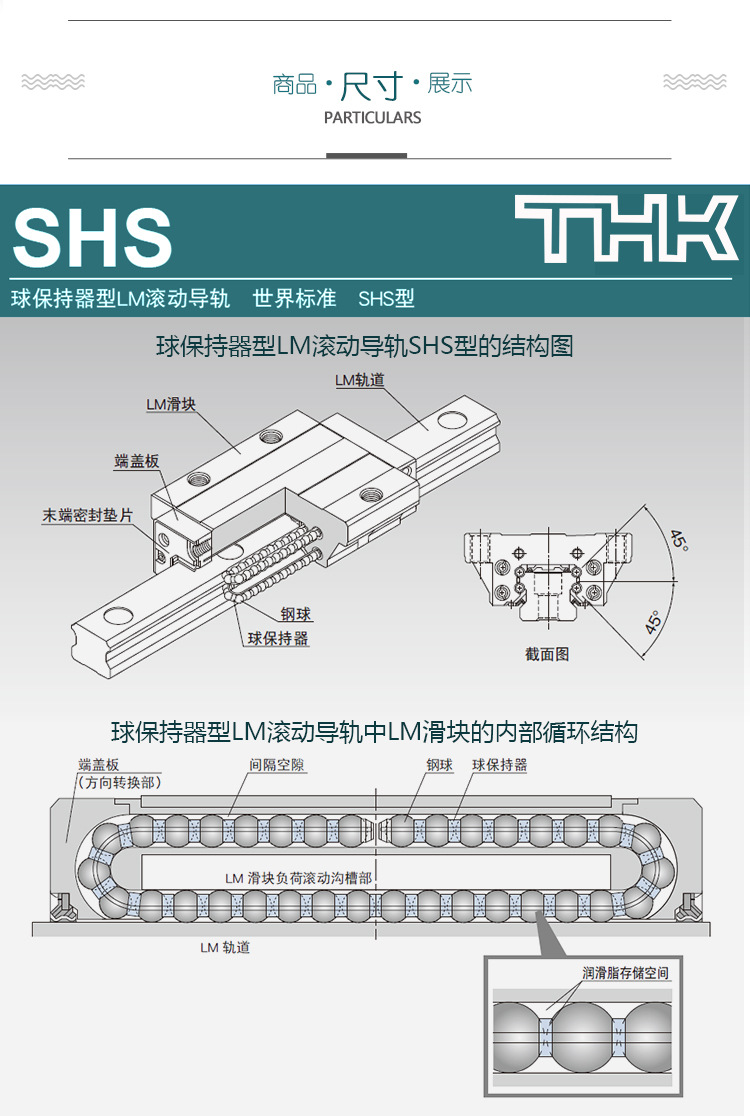 商品·尺寸·展示
PARTICULARS

SHS
THK
球保持器型LM滚动导轨　世界标准　SHS型

球保持器型LM滚动导轨SHS型的结构图
LM轨道
LM滑块
端盖板
末端密封垫片
钢球
球保持器
45°
45°
截面图

球保持器型LM滚动导轨中LM滑块的内部循环结构
端盖板
（方向转换部）
间隔空隙
钢球
球保持器
LM 滑块负荷滚动沟槽部
LM 轨道
润滑脂存储空间