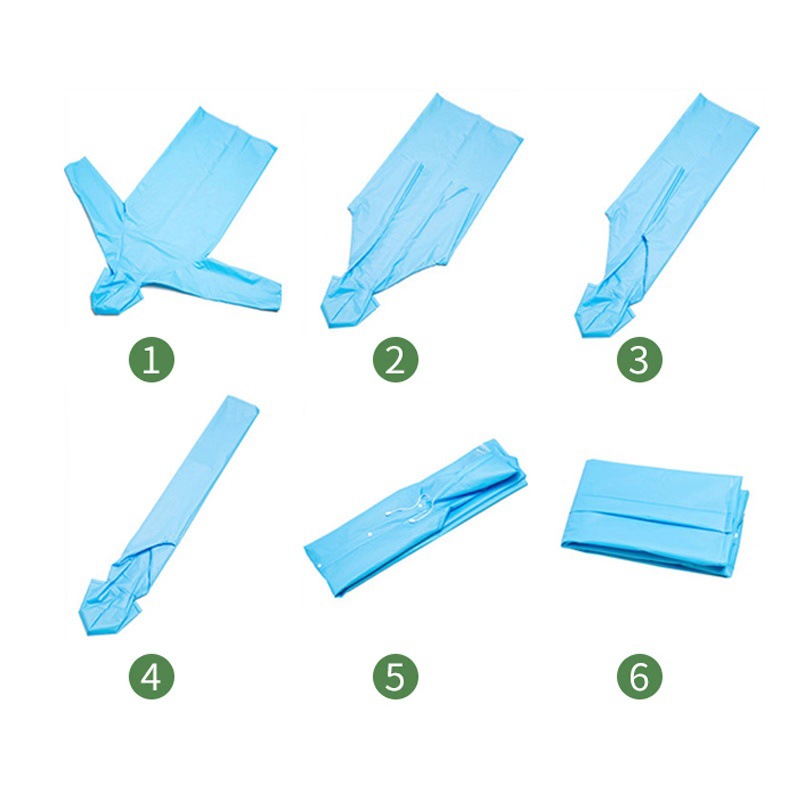 1
2
3
4
5
6