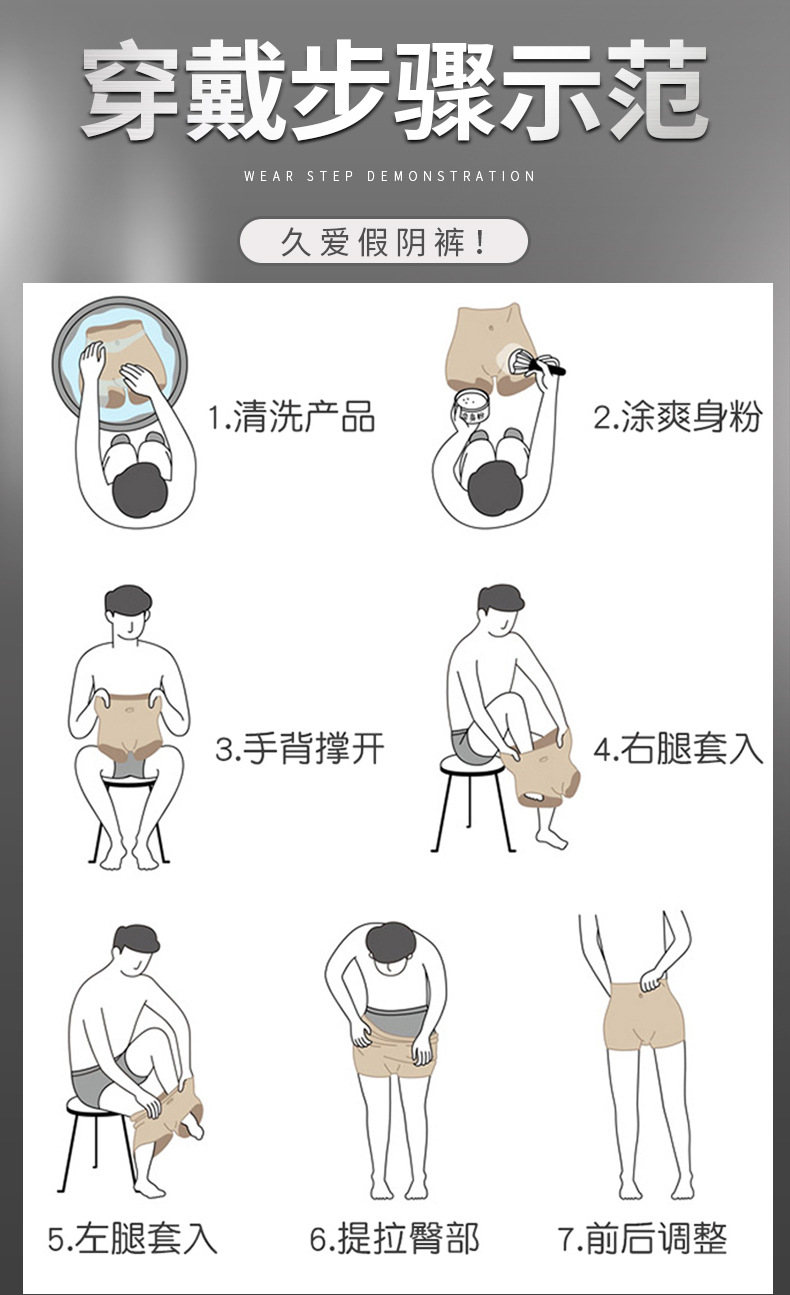 穿戴步骤示范

WEAR STEP DEMONSTRATION

久爱假阴裤！

1.清洗产品

2.涂爽身粉

3.手背撑开

4.右腿套入

5.左腿套入

6.提拉臀部

7.前后调整