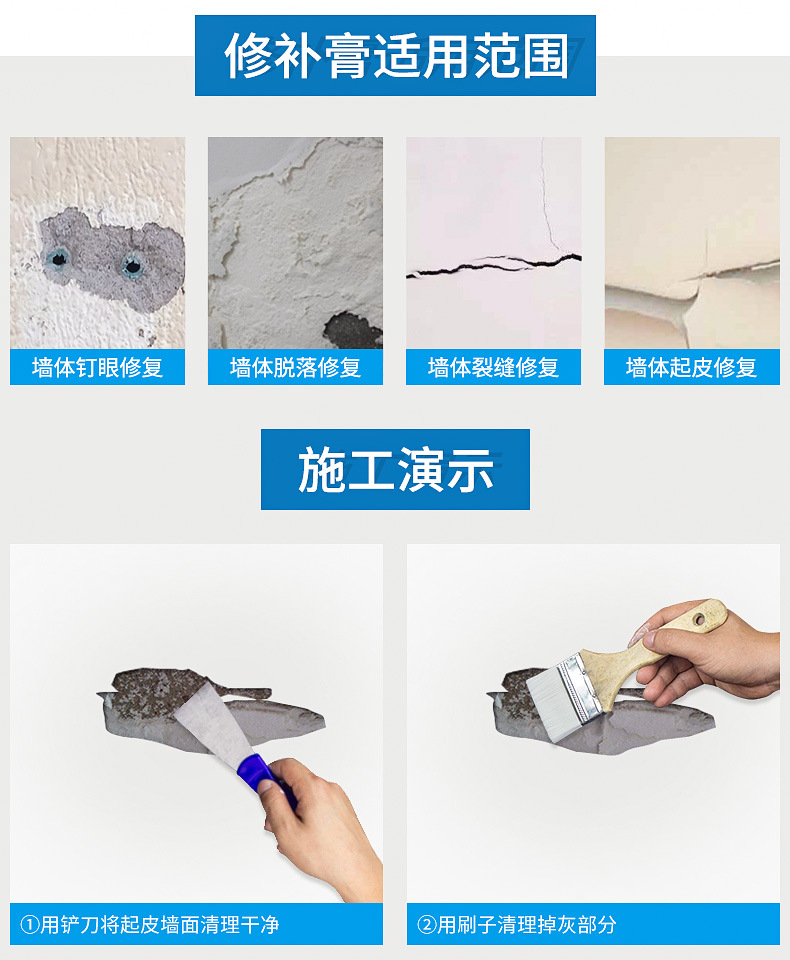 修补膏适用范围

墙体钉眼修复

墙体脱落修复

墙体裂缝修复

墙体起皮修复

施工演示

①用铲刀将起皮墙面清理干净

②用刷子清理掉灰部分