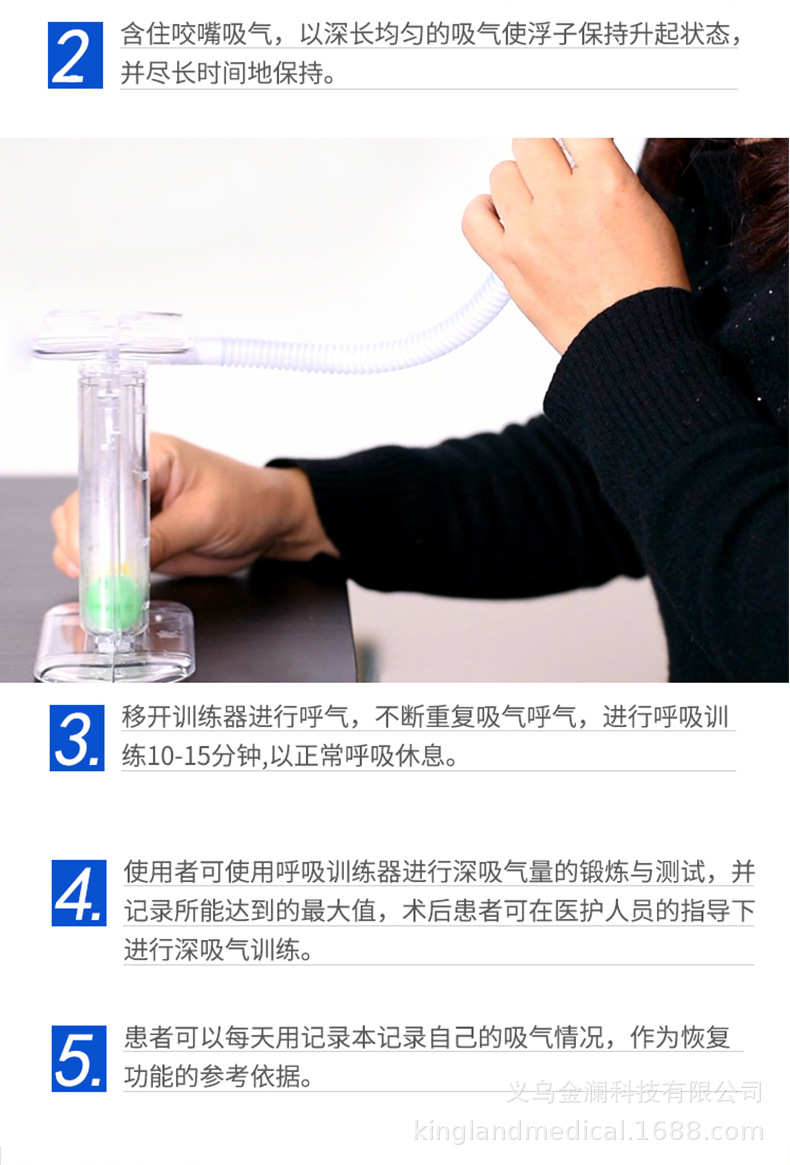 2 含住咬嘴吸气，以深长均匀的吸气使浮子保持升起状态，并尽长时间地保持。

3. 移开训练器进行呼气，不断重复吸气呼气，进行呼吸训练10-15分钟,以正常呼吸休息。

4. 使用者可使用呼吸训练器进行深吸气量的锻炼与测试，并记录所能达到的最大值，术后患者可在医护人员的指导下进行深吸气训练。

5. 患者可以每天用记录本记录自己的吸气情况，作为恢复功能的参考依据。

义乌金澜科技有限公司
kinglandmedical.1688.com