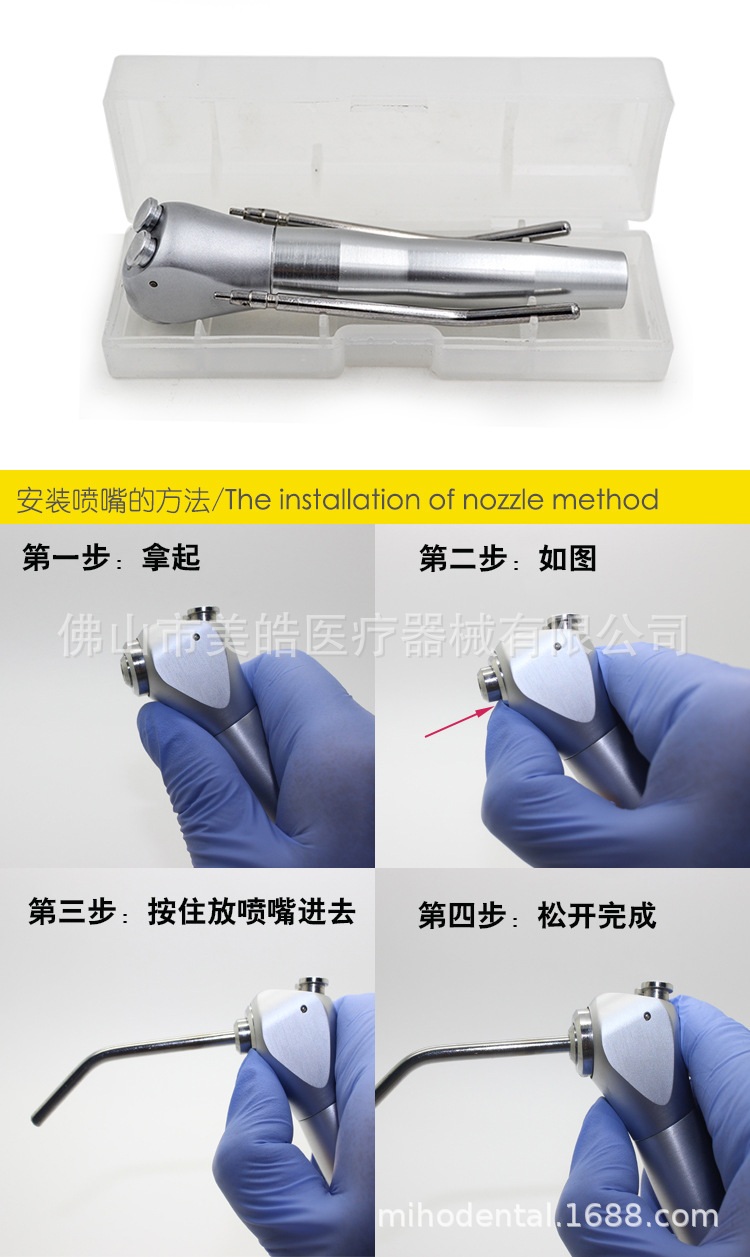 安装喷嘴的方法/The installation of nozzle method

第一步：拿起

第二步：如图

佛山市美皓医疗器械有限公司

第三步：按住放喷嘴进去

第四步：松开完成

mihodental.1688.com