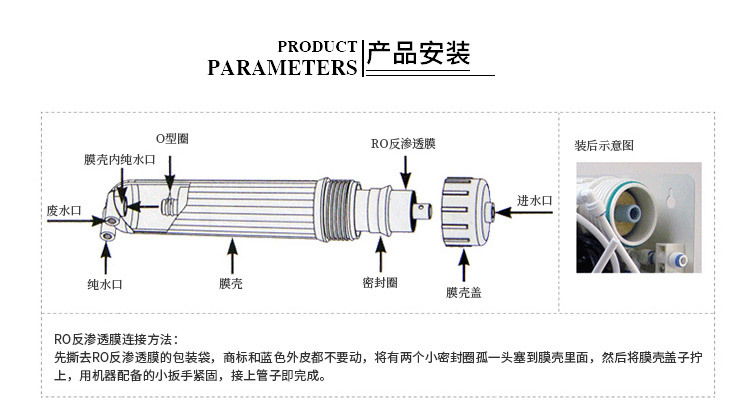 PRODUCT PARAMETERS 产品安装

O型圈
膜壳内纯水口
RO反渗透膜
废水口
进水口
纯水口
膜壳
密封圈
膜壳盖

装后示意图

RO反渗透膜连接方法：
先撕去RO反渗透膜的包装袋，商标和蓝色外皮都不要动，将有两个小密封圈孤一头塞到膜壳里面，然后将膜壳盖子拧上，用机器配备的小扳手紧固，接上管子即完成。