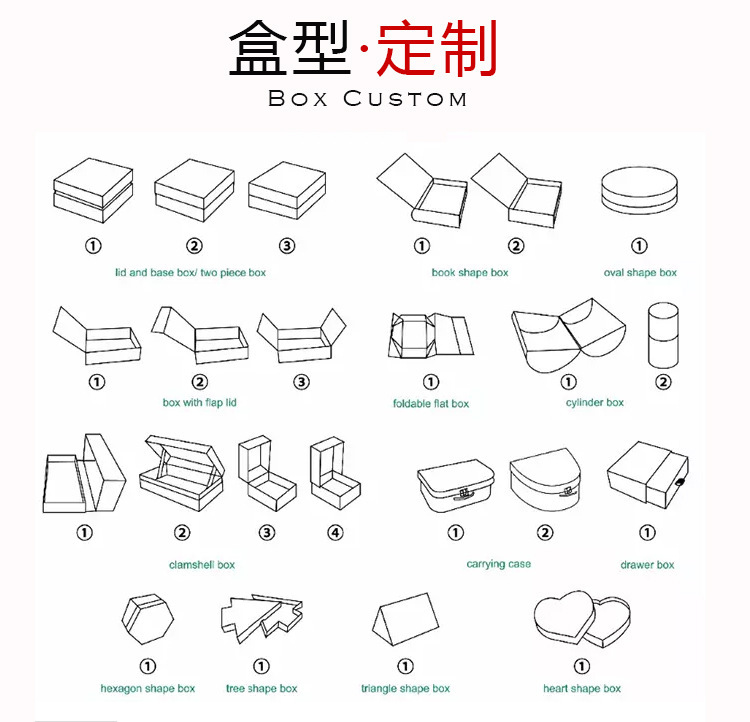 盒型·定制
BOX CUSTOM

① ② ③
lid and base box/ two piece box

① ②
book shape box

①
oval shape box

① ② ③
box with flap lid

①
foldable flat box

① ②
cylinder box

① ② ③ ④
clamshell box

① ②
carrying case

①
drawer box

①
hexagon shape box

①
tree shape box

①
triangle shape box

①
heart shape box