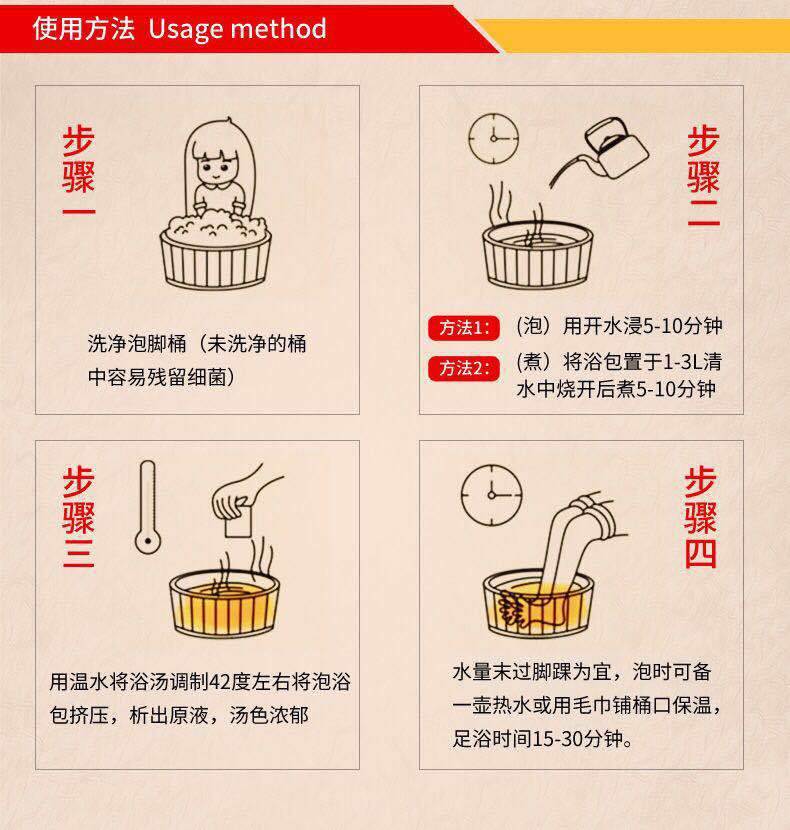 使用方法 Usage method

步骤一

洗净泡脚桶（未洗净的桶中容易残留细菌）

步骤二

方法1: (泡）用开水浸5-10分钟

方法2: (煮）将浴包置于1-3L清水中烧开后煮5-10分钟

步骤三

用温水将浴汤调制42度左右将泡浴包挤压，析出原液，汤色浓郁

步骤四

水量末过脚踝为宜，泡时可备一壶热水或用毛巾铺桶口保温，足浴时间15-30分钟。