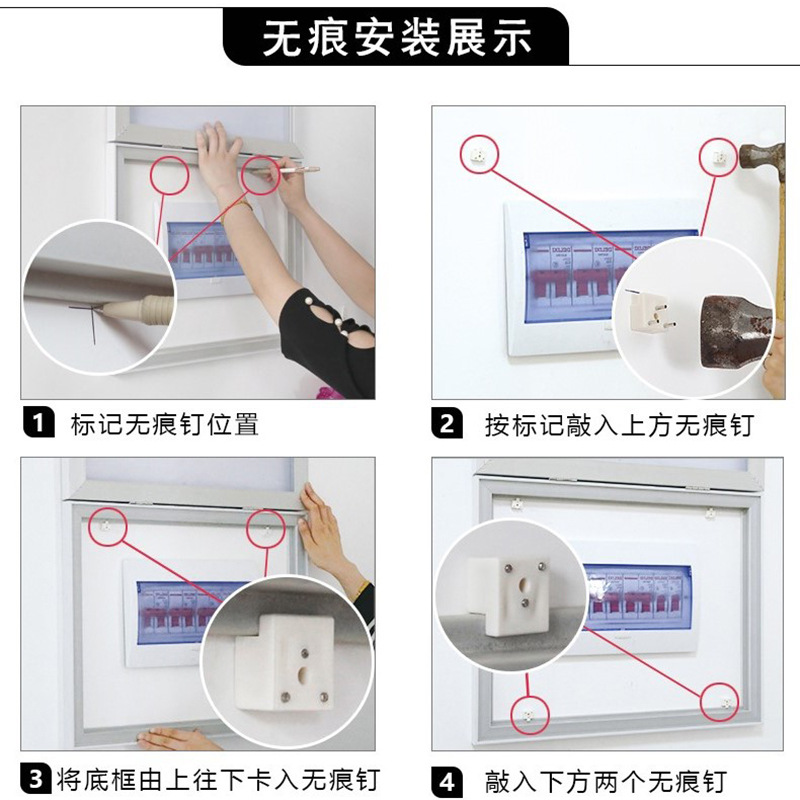 无痕安装展示

1 标记无痕钉位置

2 按标记敲入上方无痕钉

3 将底框由上往下卡入无痕钉

4 敲入下方两个无痕钉