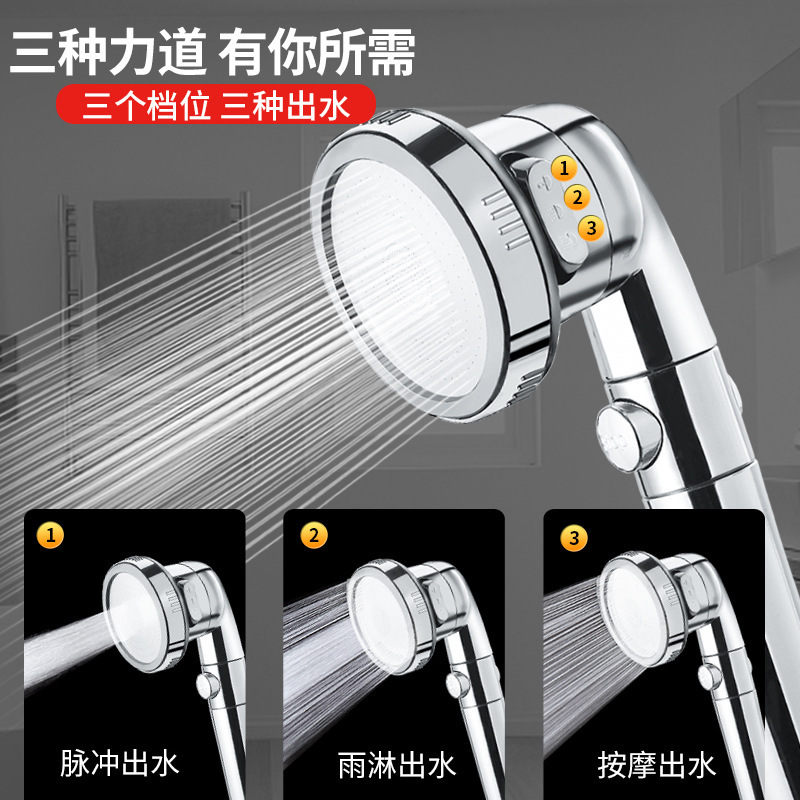 三种力道 有你所需

三个档位 三种出水

1
2
3

1
脉冲出水

2
雨淋出水

3
按摩出水