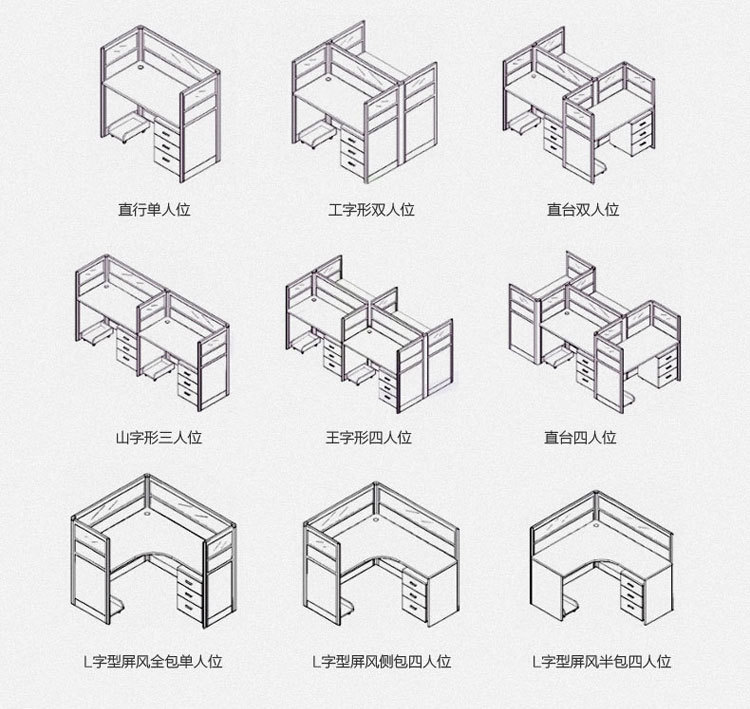 直行单人位

工字形双人位

直台双人位

山字形三人位

王字形四人位

直台四人位

L字型屏风全包单人位

L字型屏风侧包四人位

L字型屏风半包四人位