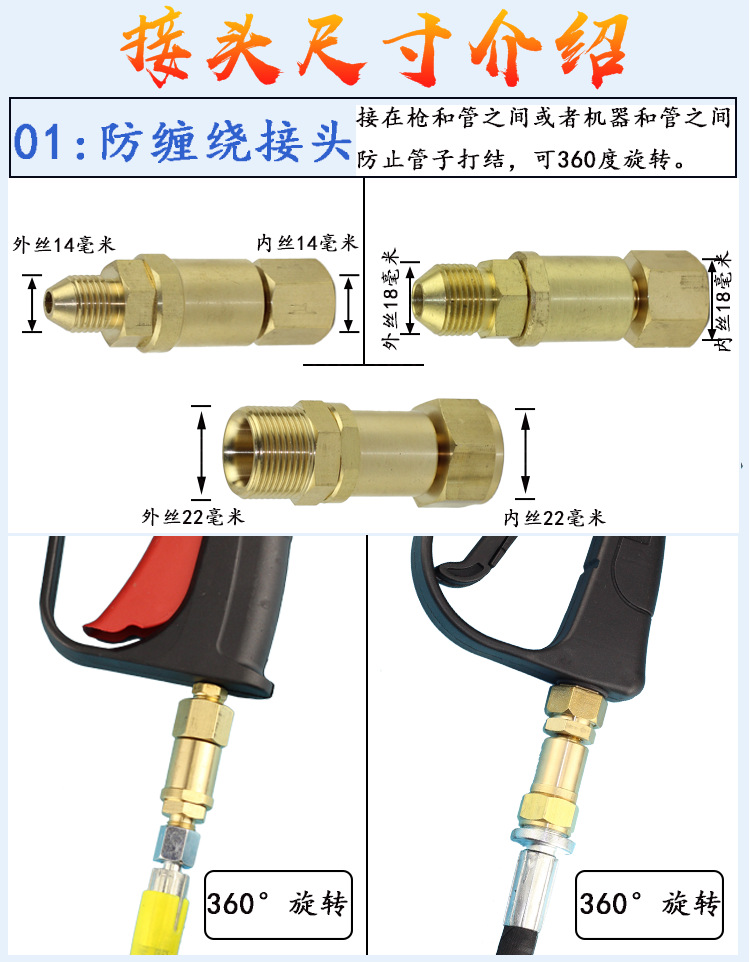 接头尺寸介绍

01:防缠绕接头

接在枪和管之间或者机器和管之间防止管子打结，可360度旋转。

外丝14毫米

内丝14毫米

外丝18毫米

内丝18毫米

外丝22毫米

内丝22毫米

360° 旋转

360° 旋转