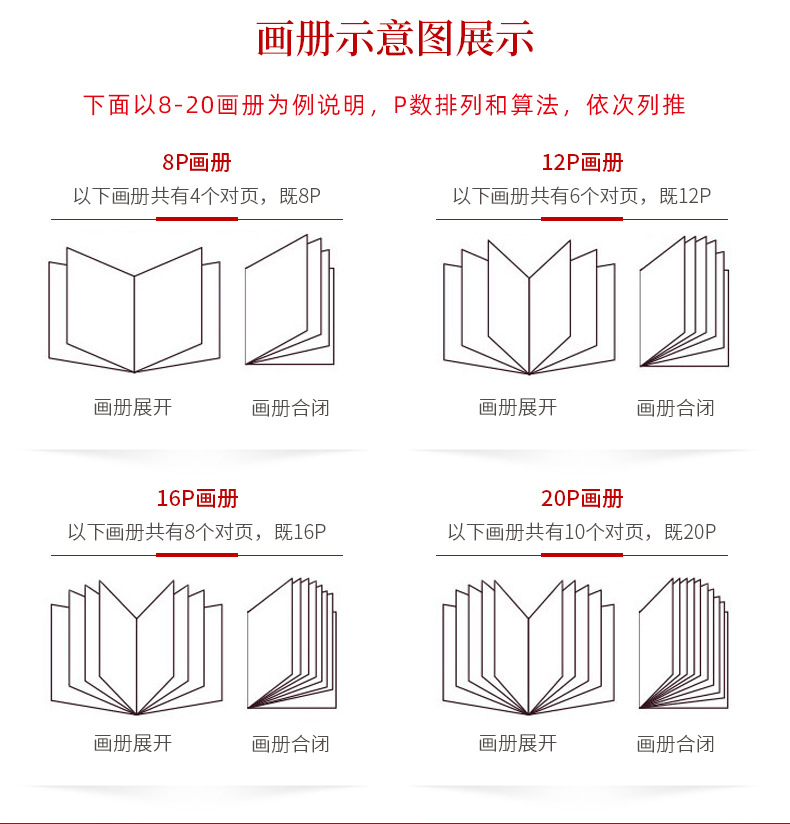 画册示意图展示

下面以8-20画册为例说明，P数排列和算法，依次列推

8P画册
以下画册共有4个对页，既8P

画册展开　画册合闭

12P画册
以下画册共有6个对页，既12P

画册展开　画册合闭

16P画册
以下画册共有8个对页，既16P

画册展开　画册合闭

20P画册
以下画册共有10个对页，既20P

画册展开　画册合闭