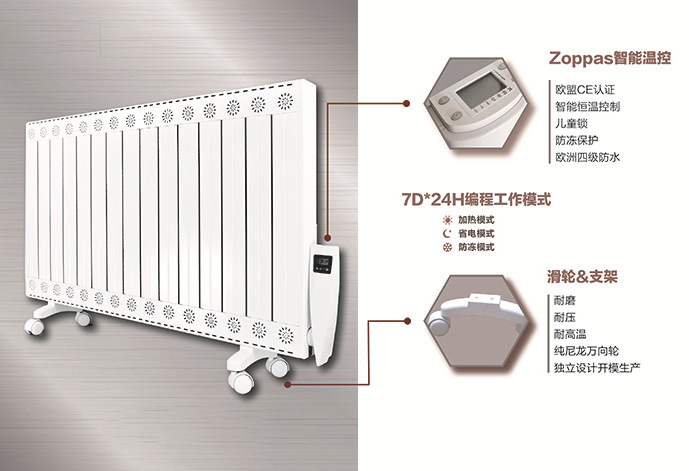 Zoppas智能温控

欧盟CE认证
智能恒温控制
儿童锁
防冻保护
欧洲四级防水

7D*24H编程工作模式

加热模式
省电模式
防冻模式

滑轮&支架

耐磨
耐压
耐高温
纯尼龙万向轮
独立设计开模生产