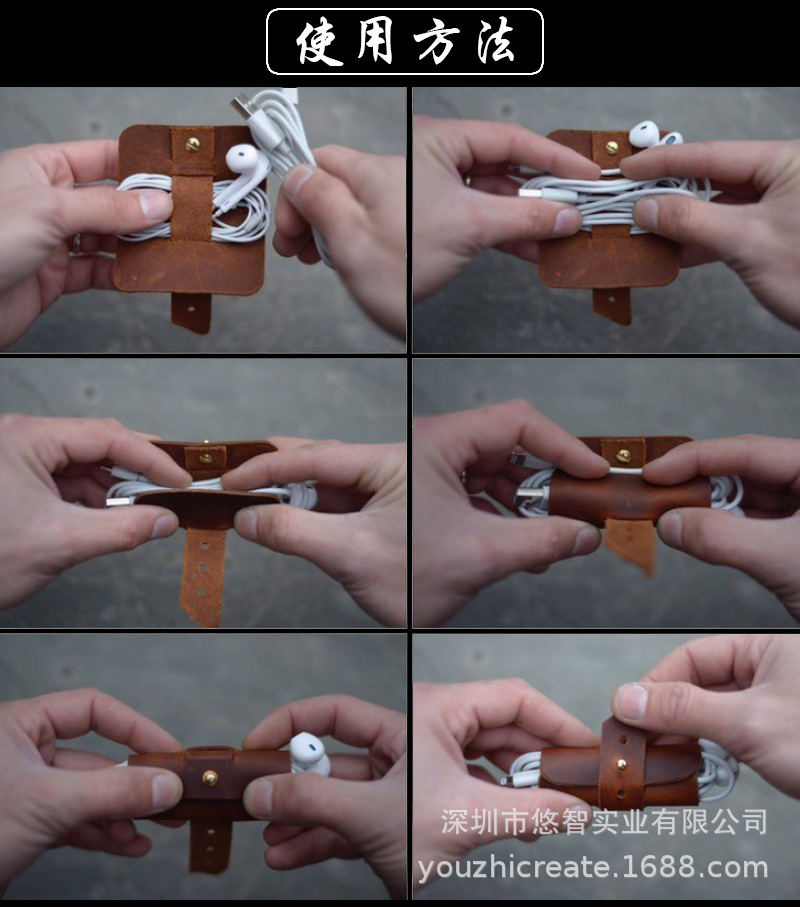 使用方法

深圳市悠智实业有限公司
youzhicreate.1688.com