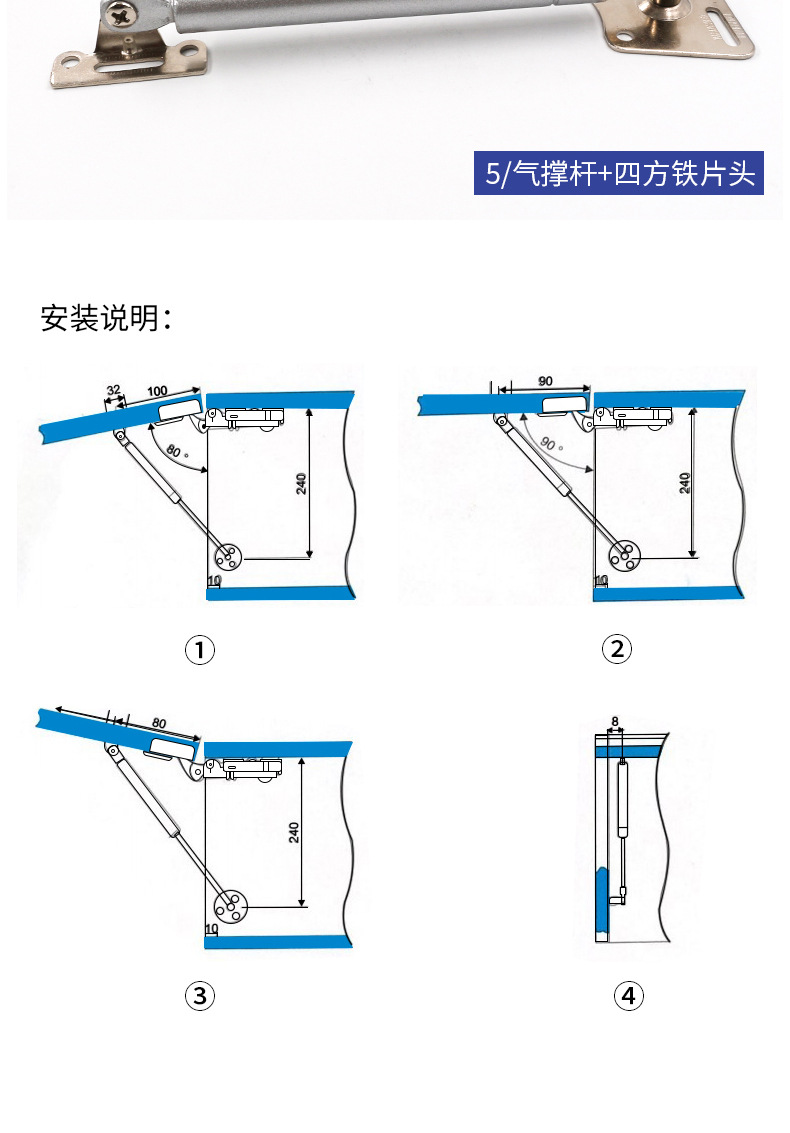 5/气撑杆+四方铁片头

安装说明：

32
100
80 °
240
10
①

90
90 °
240
10
②

80
240
10
③

8
④