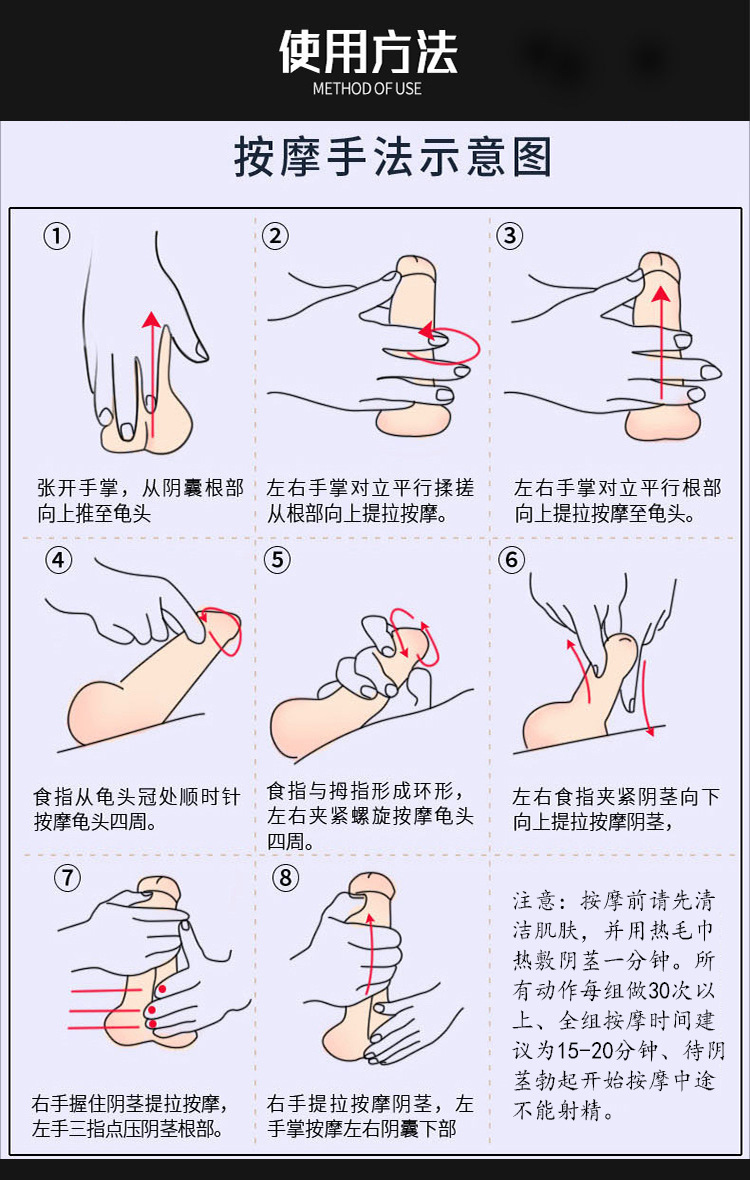 使用方法
METHOD OF USE

按摩手法示意图

①
张开手掌，从阴囊根部向上推至龟头

②
左右手掌对立平行揉搓从根部向上提拉按摩。

③
左右手掌对立平行根部向上提拉按摩至龟头。

④
食指从龟头冠处顺时针按摩龟头四周。

⑤
食指与拇指形成环形，左右夹紧螺旋按摩龟头四周。

⑥
左右食指夹紧阴茎向下向上提拉按摩阴茎，

⑦
右手握住阴茎提拉按摩，左手三指点压阴茎根部。

⑧
右手提拉按摩阴茎，左手掌按摩左右阴囊下部

注意：按摩前请先清洁肌肤，并用热毛巾热敷阴茎一分钟。所有动作每组做30次以上、全组按摩时间建议为15-20分钟、待阴茎勃起开始按摩中途不能射精。