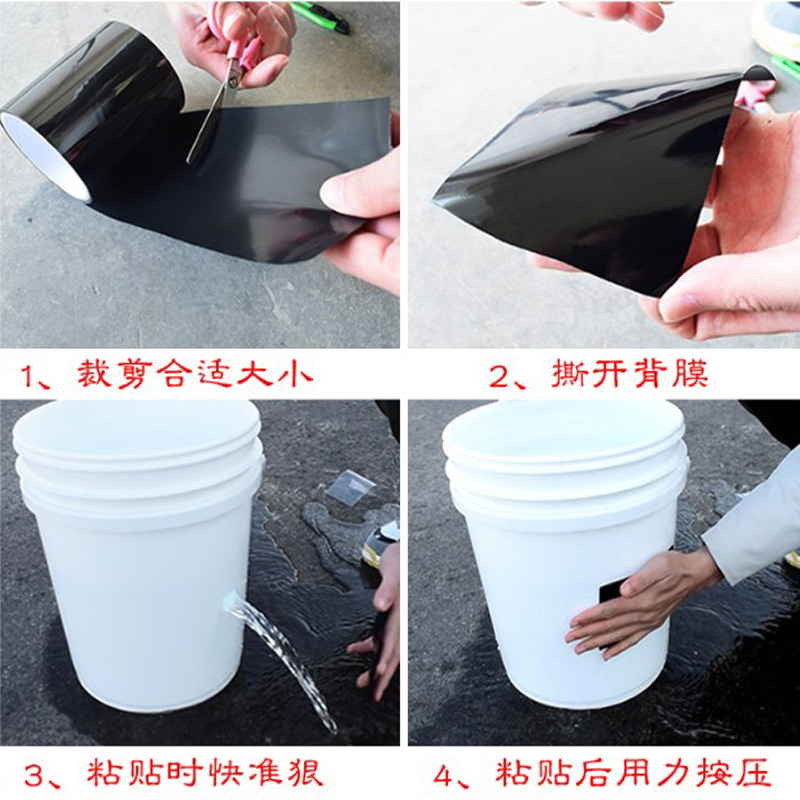 1、裁剪合适大小

2、撕开背膜

3、粘贴时快准狠

4、粘贴后用力按压