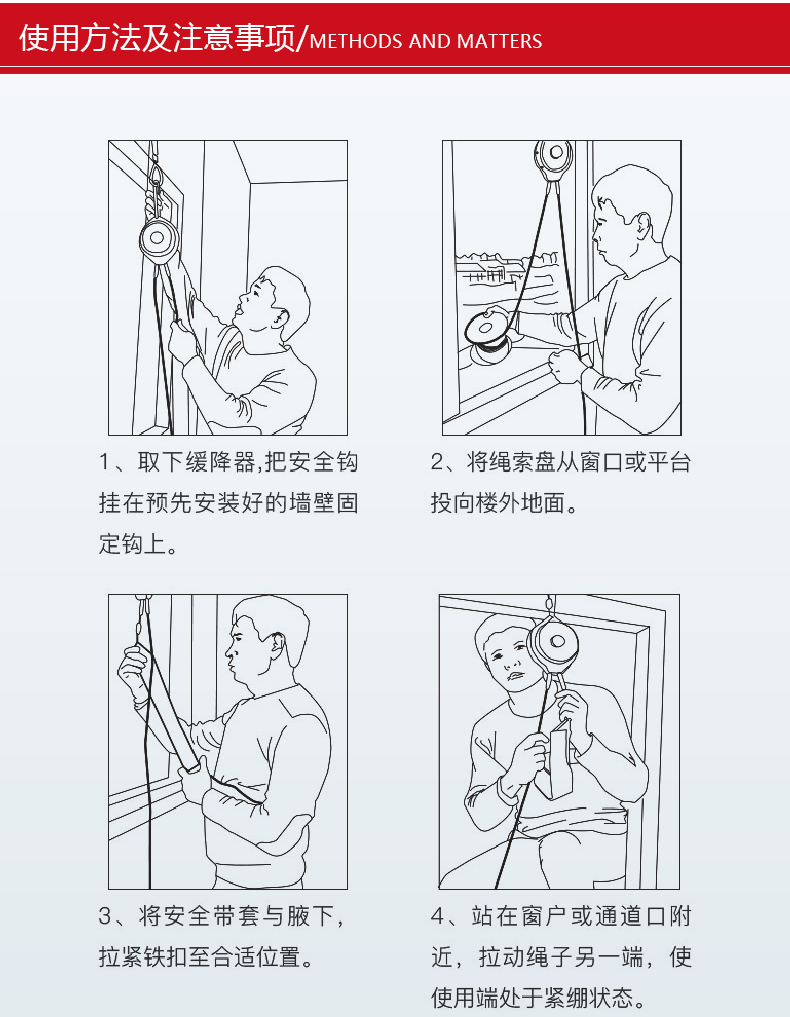 使用方法及注意事项/METHODS AND MATTERS

1、取下缓降器,把安全钩挂在预先安装好的墙壁固定钩上。

2、将绳索盘从窗口或平台投向楼外地面。

3、将安全带套与腋下，拉紧铁扣至合适位置。

4、站在窗户或通道口附近，拉动绳子另一端，使使用端处于紧绷状态。