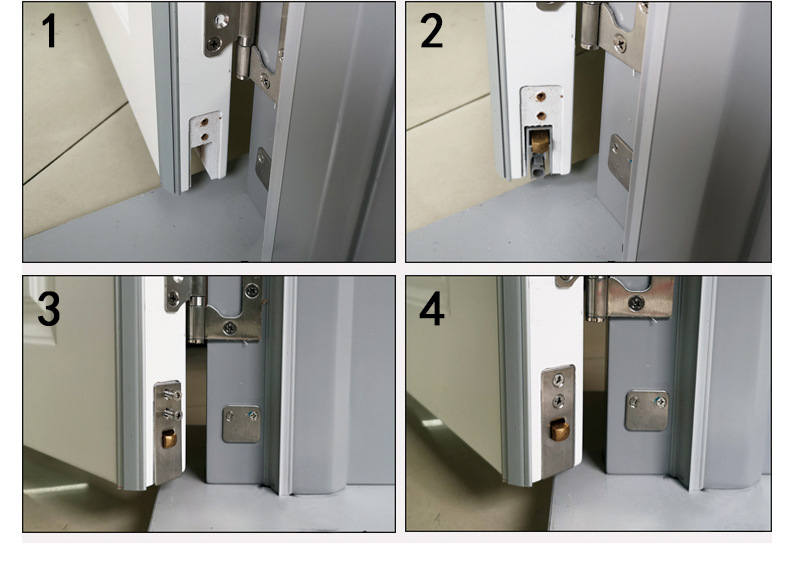 1

2

3

4