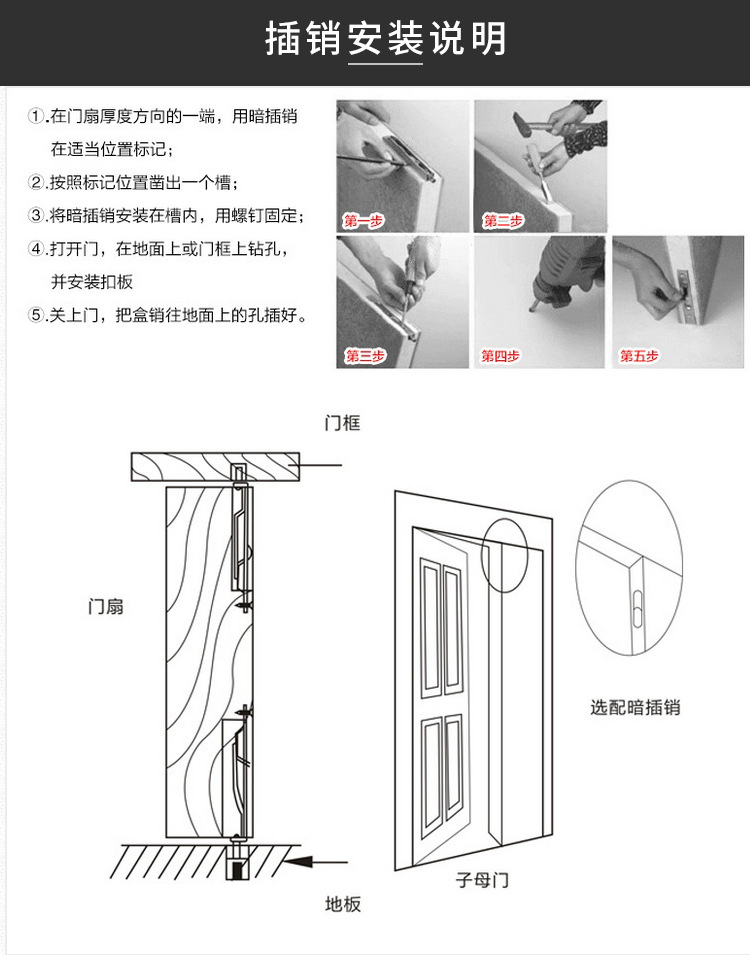 插销安装说明

①.在门扇厚度方向的一端，用暗插销在适当位置标记；
②.按照标记位置凿出一个槽；
③.将暗插销安装在槽内，用螺钉固定；
④.打开门，在地面上或门框上钻孔，并安装扣板
⑤.关上门，把盒销往地面上的孔插好。

第一步
第二步
第三步
第四步
第五步

门框
门扇
地板
子母门
选配暗插销