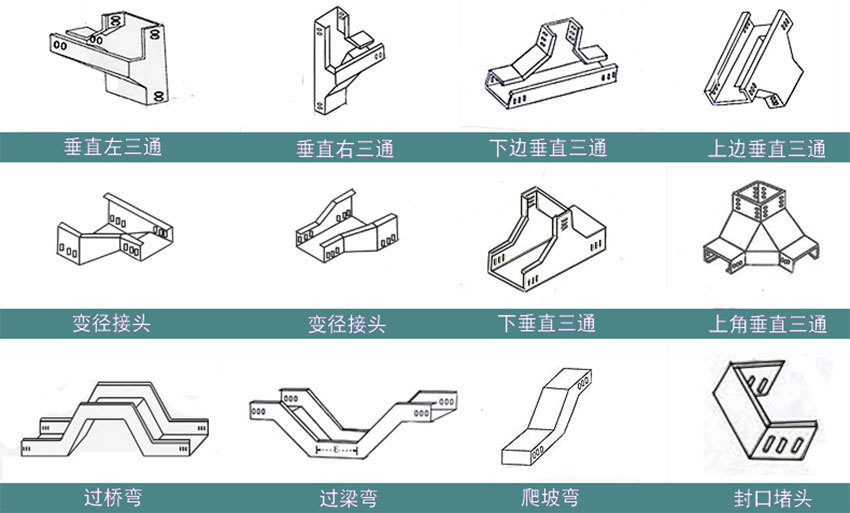 垂直左三通

垂直右三通

下边垂直三通

上边垂直三通

变径接头

变径接头

下垂直三通

上角垂直三通

E

过桥弯

过梁弯

爬坡弯

封口堵头