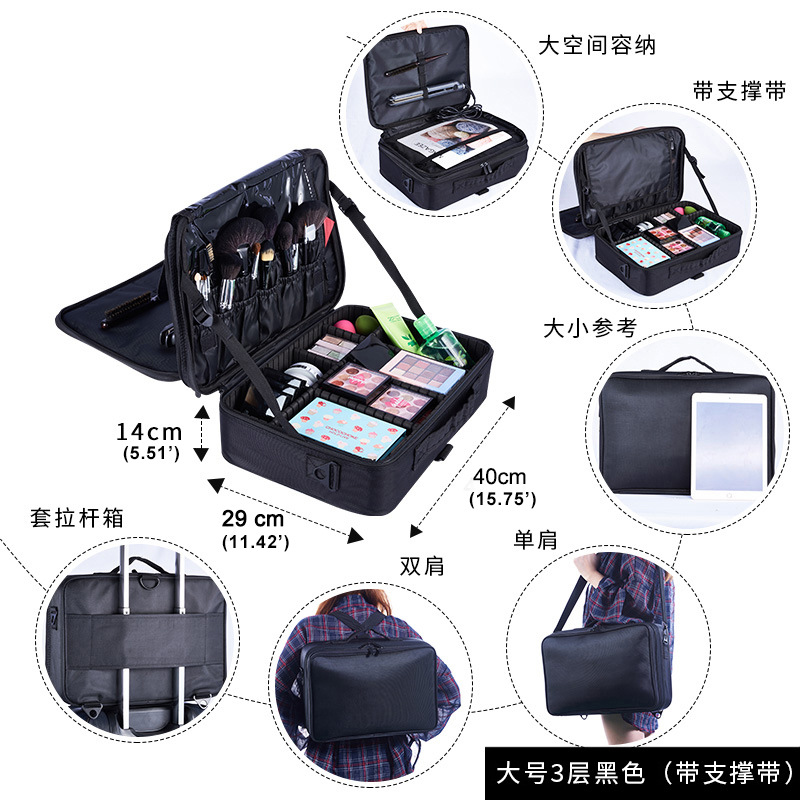 大空间容纳

带支撑带

大小参考

14cm
(5.51')

40cm
(15.75')

29 cm
(11.42')

套拉杆箱

双肩

单肩

大号3层黑色（带支撑带）