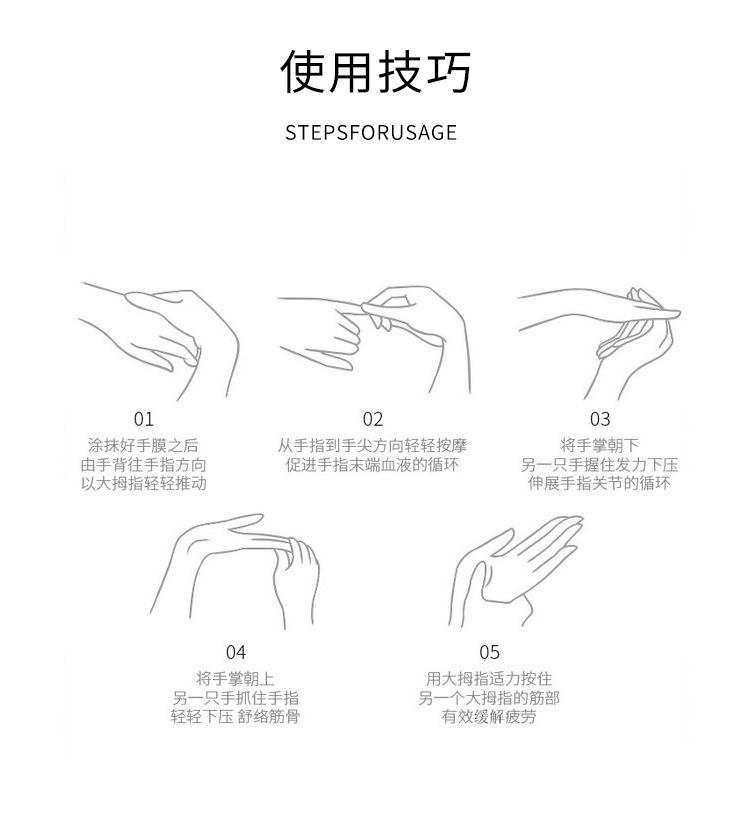 使用技巧

STEPSFORUSAGE

01
涂抹好手膜之后
由手背往手指方向
以大拇指轻轻推动

02
从手指到手尖方向轻轻按摩
促进手指末端血液的循环

03
将手掌朝下
另一只手握住发力下压
伸展手指关节的循环

04
将手掌朝上
另一只手抓住手指
轻轻下压 舒络筋骨

05
用大拇指适力按住
另一个大拇指的筋部
有效缓解疲劳