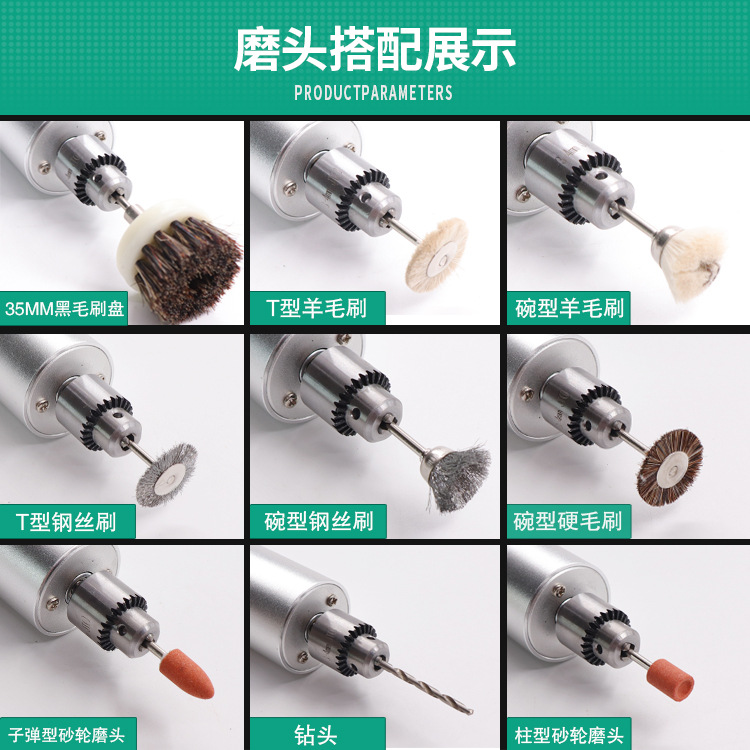 磨头搭配展示

PRODUCTPARAMETERS

35MM黑毛刷盘

T型羊毛刷

碗型羊毛刷

T型钢丝刷

碗型钢丝刷

碗型硬毛刷

子弹型砂轮磨头

钻头

柱型砂轮磨头