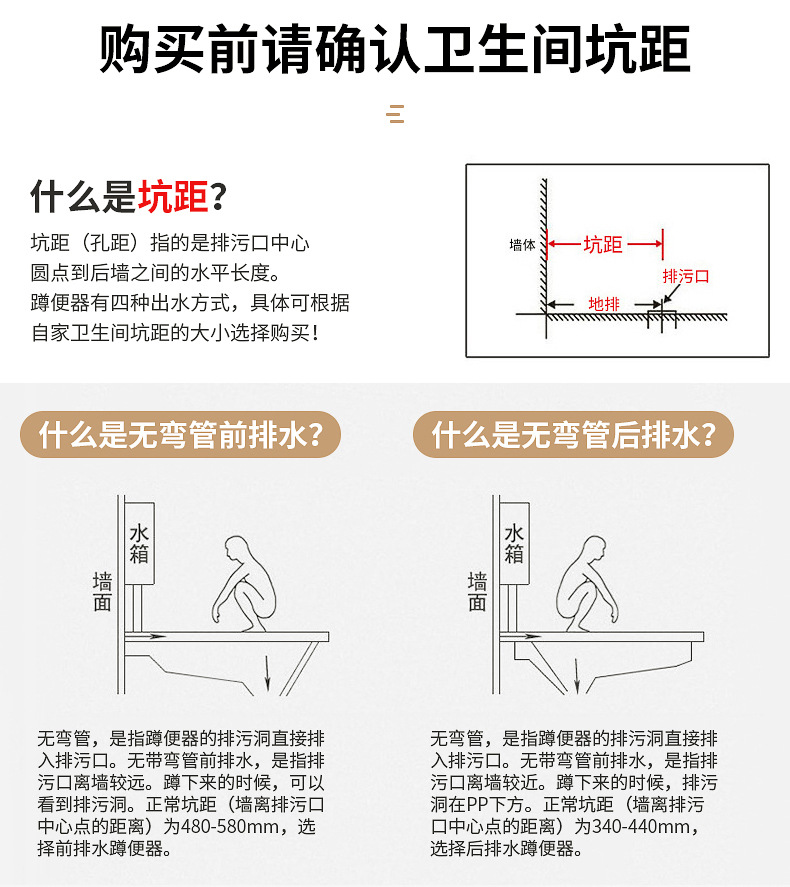 购买前请确认卫生间坑距

什么是坑距?

坑距（孔距）指的是排污口中心圆点到后墙之间的水平长度。蹲便器有四种出水方式，具体可根据自家卫生间坑距的大小选择购买！

墙体
坑距
排污口
地排

什么是无弯管前排水?

水箱
墙面

无弯管，是指蹲便器的排污洞直接排入排污口。无带弯管前排水，是指排污口离墙较远。蹲下来的时候，可以看到排污洞。正常坑距（墙离排污口中心点的距离）为480-580mm，选择前排水蹲便器。

什么是无弯管后排水?

水箱
墙面

无弯管，是指蹲便器的排污洞直接排入排污口。无带弯管前排水，是指排污口离墙较近。蹲下来的时候，排污洞在PP下方。正常坑距（墙离排污口中心点的距离）为340-440mm，选择后排水蹲便器。