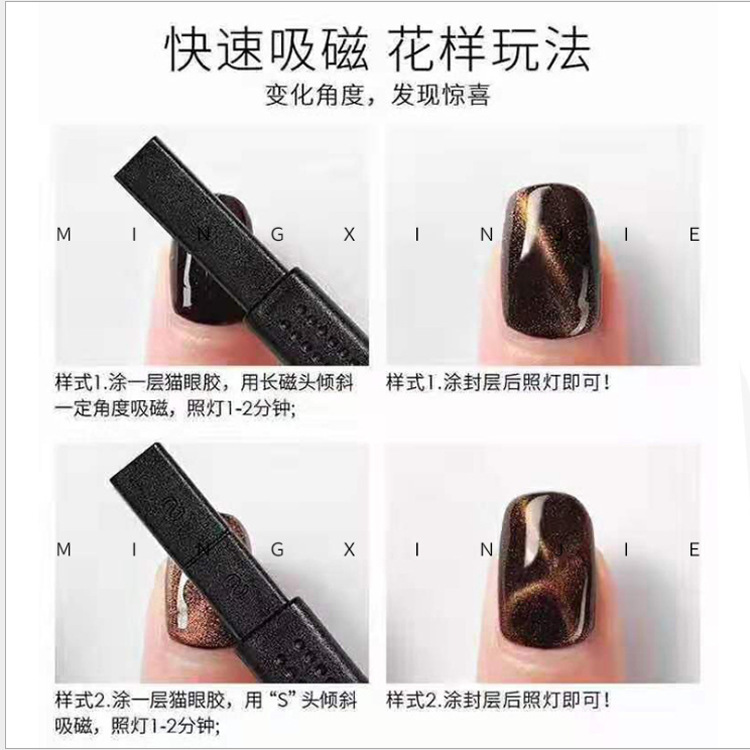 快速吸磁 花样玩法
变化角度，发现惊喜

M I N G X I N J I E

样式1.涂一层猫眼胶，用长磁头倾斜一定角度吸磁，照灯1-2分钟;

样式1.涂封层后照灯即可！

M I N G X I N J I E

样式2.涂一层猫眼胶，用“S”头倾斜吸磁，照灯1-2分钟;

样式2.涂封层后照灯即可！