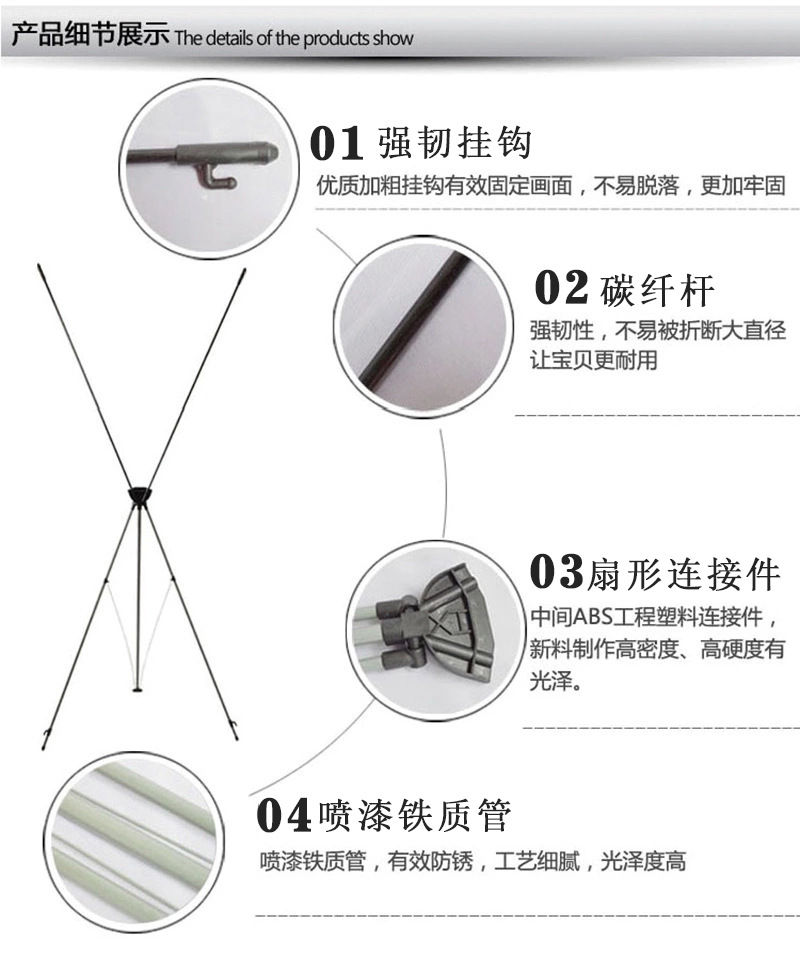 产品细节展示 The details of the products show

01 强韧挂钩

优质加粗挂钩有效固定画面，不易脱落，更加牢固

02 碳纤杆

强韧性，不易被折断大直径让宝贝更耐用

03 扇形连接件

中间ABS工程塑料连接件，新料制作高密度、高硬度有光泽。

04 喷漆铁质管

喷漆铁质管，有效防锈，工艺细腻，光泽度高