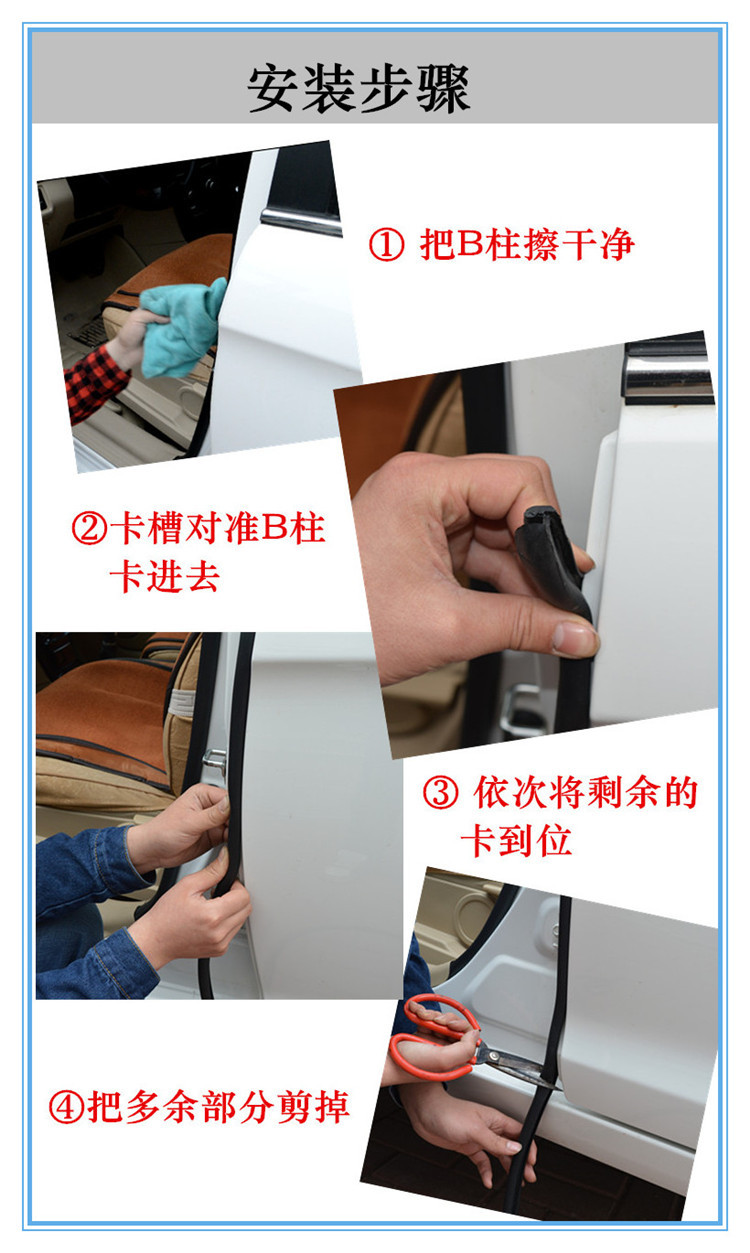 安装步骤

① 把B柱擦干净

②卡槽对准B柱卡进去

③ 依次将剩余的卡到位

④把多余部分剪掉