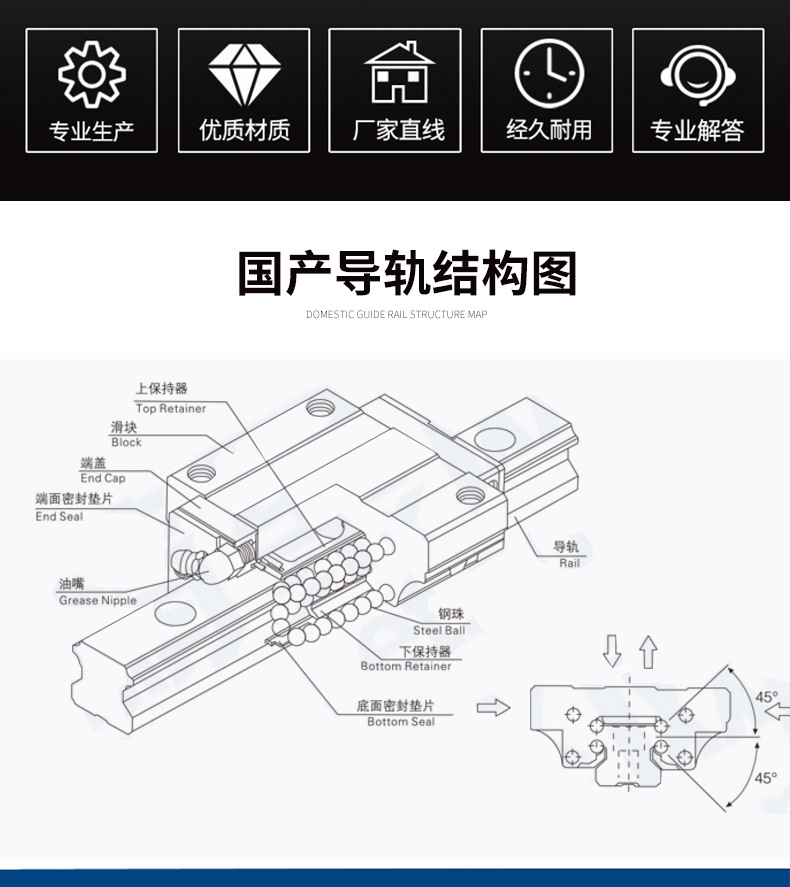 专业生产

优质材质

厂家直线

经久耐用

专业解答

国产导轨结构图

DOMESTIC GUIDE RAIL STRUCTURE MAP

上保持器
Top Retainer

滑块
Block

端盖
End Cap

端面密封垫片
End Seal

油嘴
Grease Nipple

导轨
Rail

钢珠
Steel Ball

下保持器
Bottom Retainer

底面密封垫片
Bottom Seal

45°

45°