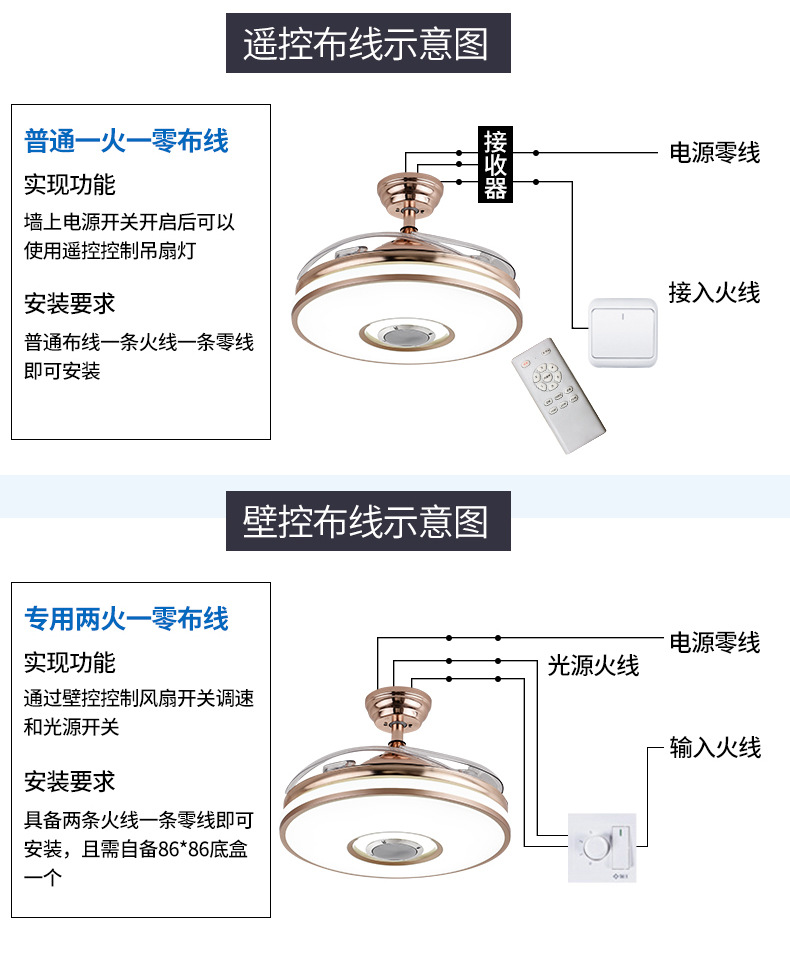 遥控布线示意图

普通一火一零布线

实现功能

墙上电源开关开启后可以使用遥控控制吊扇灯

安装要求

普通布线一条火线一条零线即可安装

接收器

电源零线

接入火线

壁控布线示意图

专用两火一零布线

实现功能

通过壁控控制风扇开关调速和光源开关

安装要求

具备两条火线一条零线即可安装，且需自备86*86底盒一个

电源零线

光源火线

输入火线