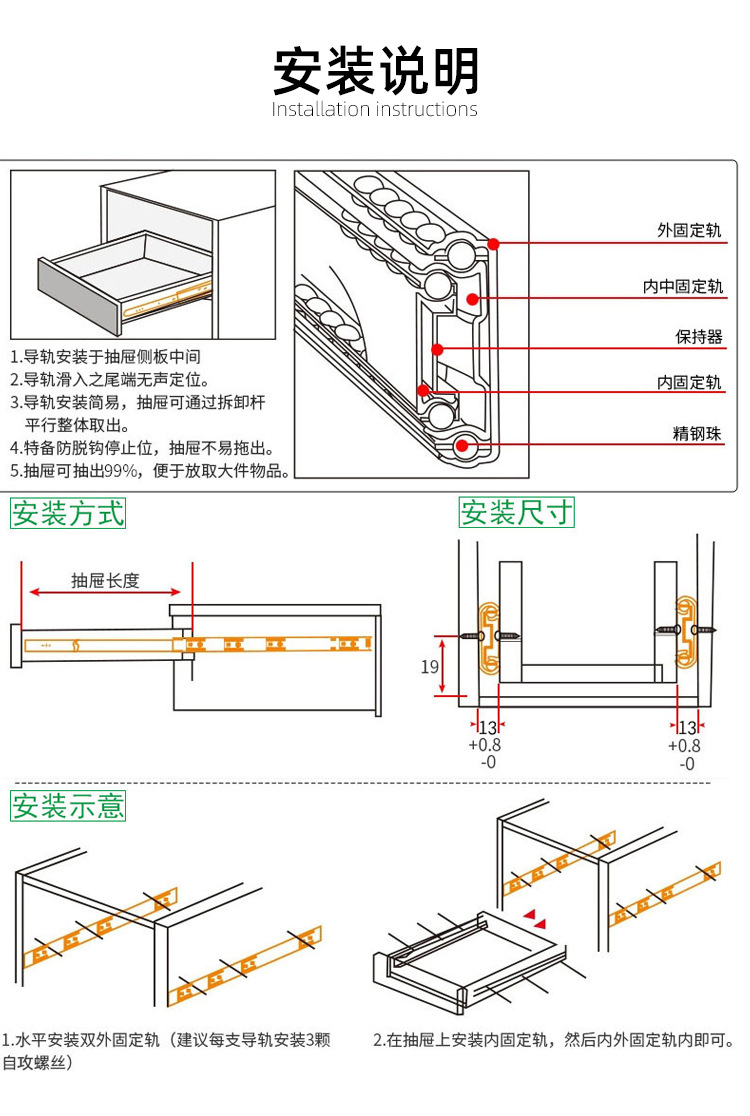 安装说明
Installation instructions

1.导轨安装于抽屉侧板中间
2.导轨滑入之尾端无声定位。
3.导轨安装简易，抽屉可通过拆卸杆平行整体取出。
4.特备防脱钩停止位，抽屉不易拖出。
5.抽屉可抽出99%，便于放取大件物品。

外固定轨
内中固定轨
保持器
内固定轨
精钢珠

安装方式

抽屉长度

安装尺寸

19
13
+0.8
-0
13
+0.8
-0

安装示意

1.水平安装双外固定轨（建议每支导轨安装3颗自攻螺丝）

2.在抽屉上安装内固定轨，然后内外固定轨内即可。