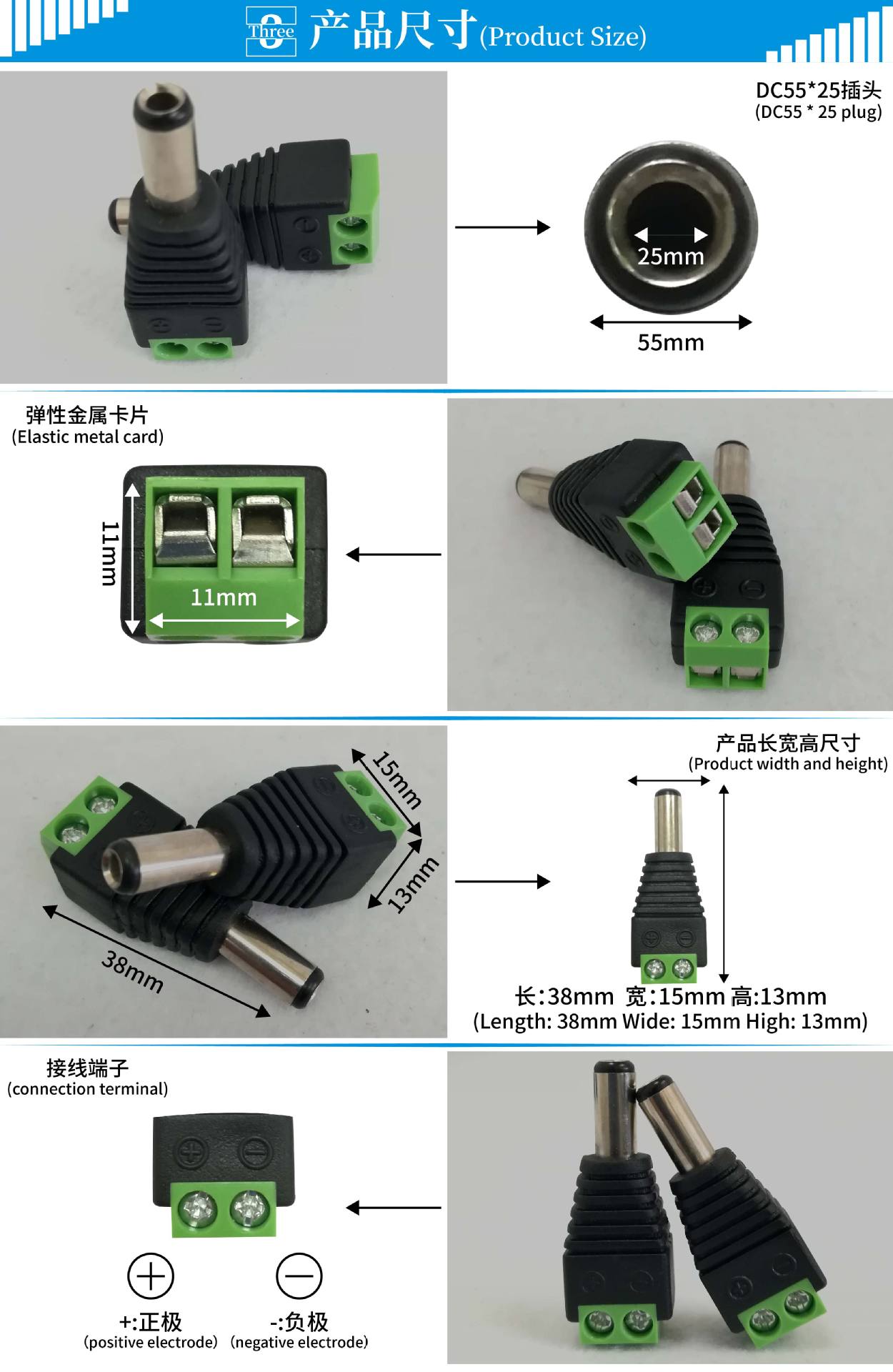 Three 产品尺寸(Product Size)

DC55*25插头
(DC55 * 25 plug)

25mm

55mm

弹性金属卡片
(Elastic metal card)

11mm

11mm

15mm

13mm

38mm

产品长宽高尺寸
(Product width and height)

长:38mm 宽:15mm 高:13mm
(Length: 38mm Wide: 15mm High: 13mm)

接线端子
(connection terminal)

+:正极
(positive electrode)

-:负极
(negative electrode)