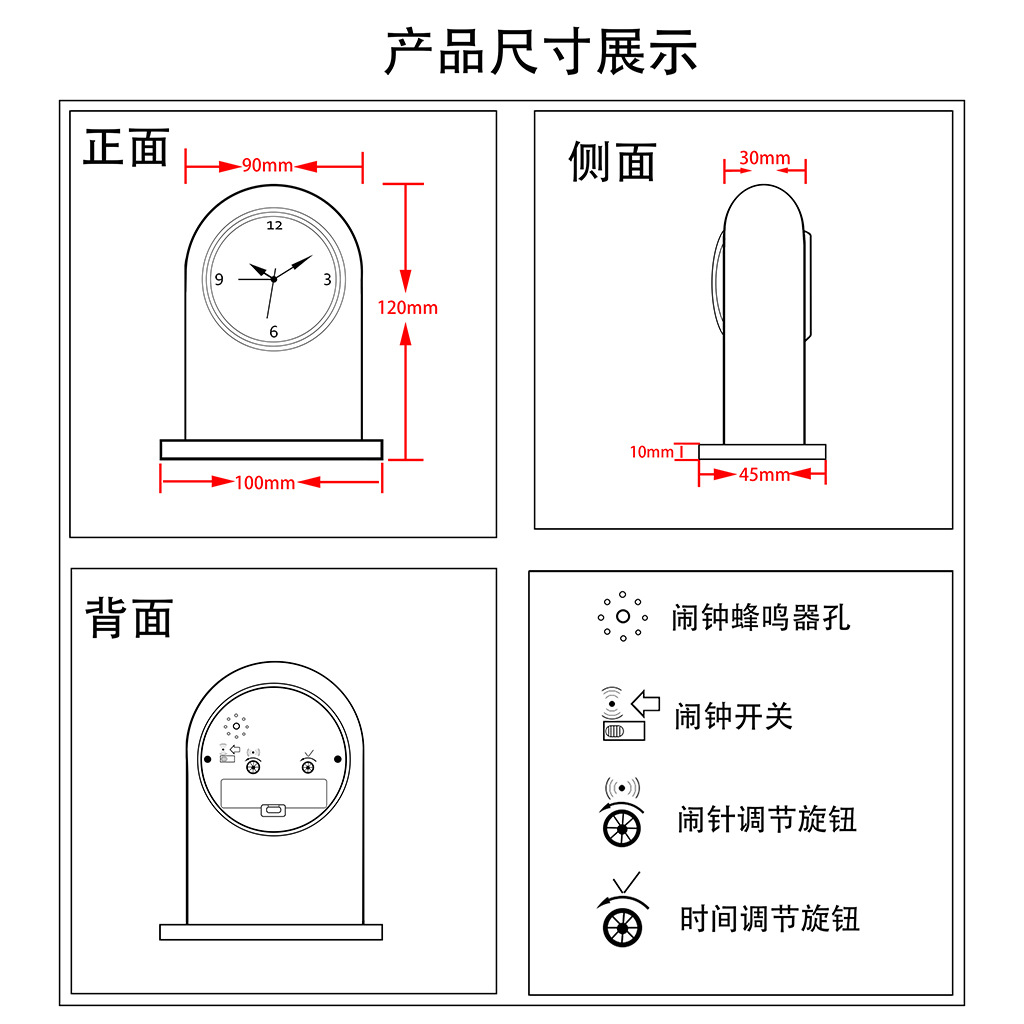 产品尺寸展示

正面

90mm

12
9
3
6

120mm

100mm

侧面

30mm

10mm

45mm

背面

闹钟蜂鸣器孔

闹钟开关

闹针调节旋钮

时间调节旋钮