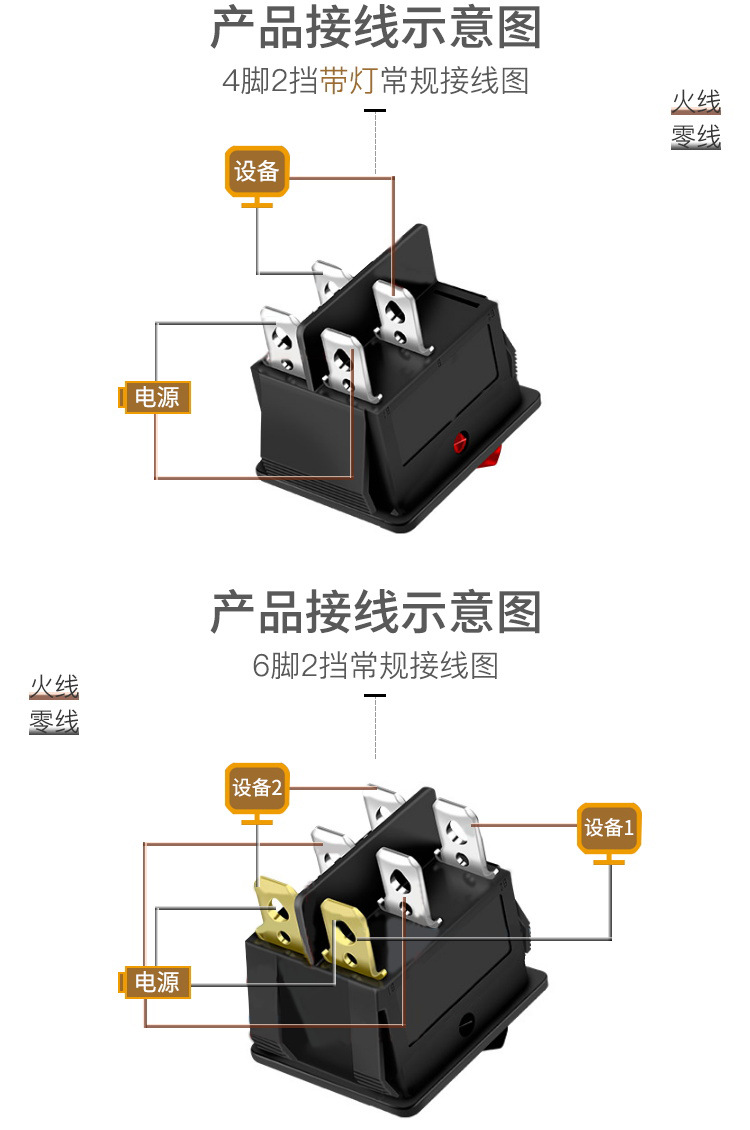 产品接线示意图
4脚2挡带灯常规接线图

火线
零线

设备

电源

产品接线示意图
6脚2挡常规接线图

火线
零线

设备2

设备1

电源