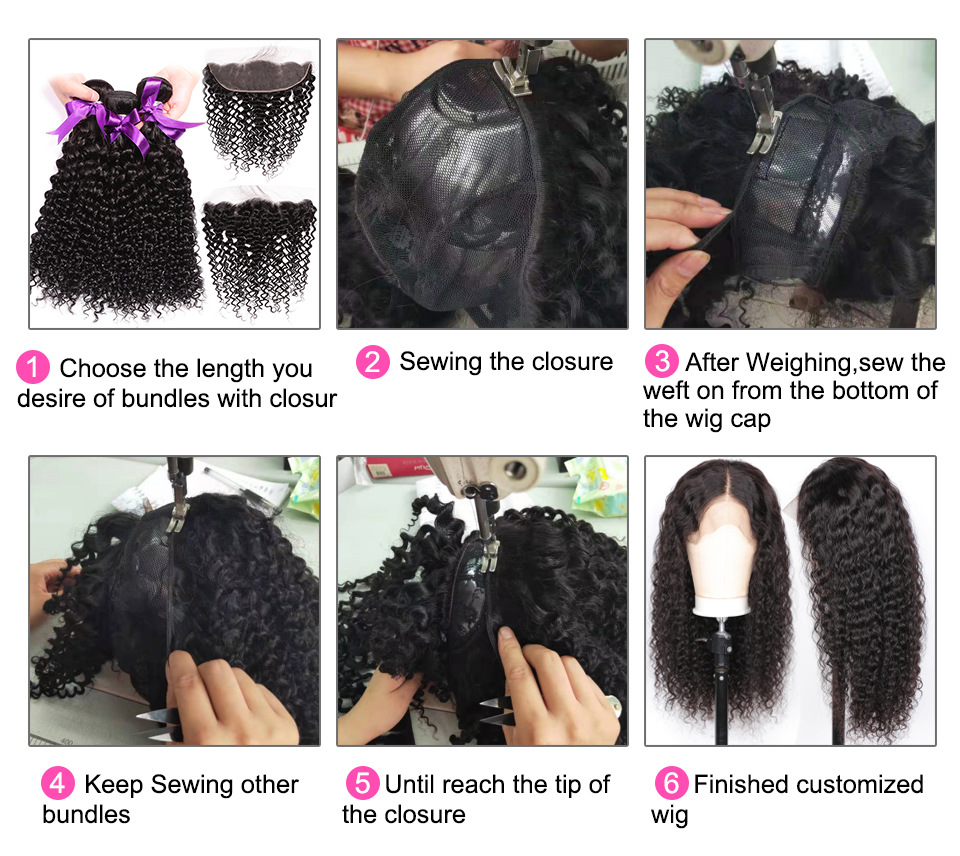 1 Choose the length you desire of bundles with closur

2 Sewing the closure

3 After Weighing,sew the weft on from the bottom of the wig cap

4 Keep Sewing other bundles

5 Until reach the tip of the closure

6 Finished customized wig