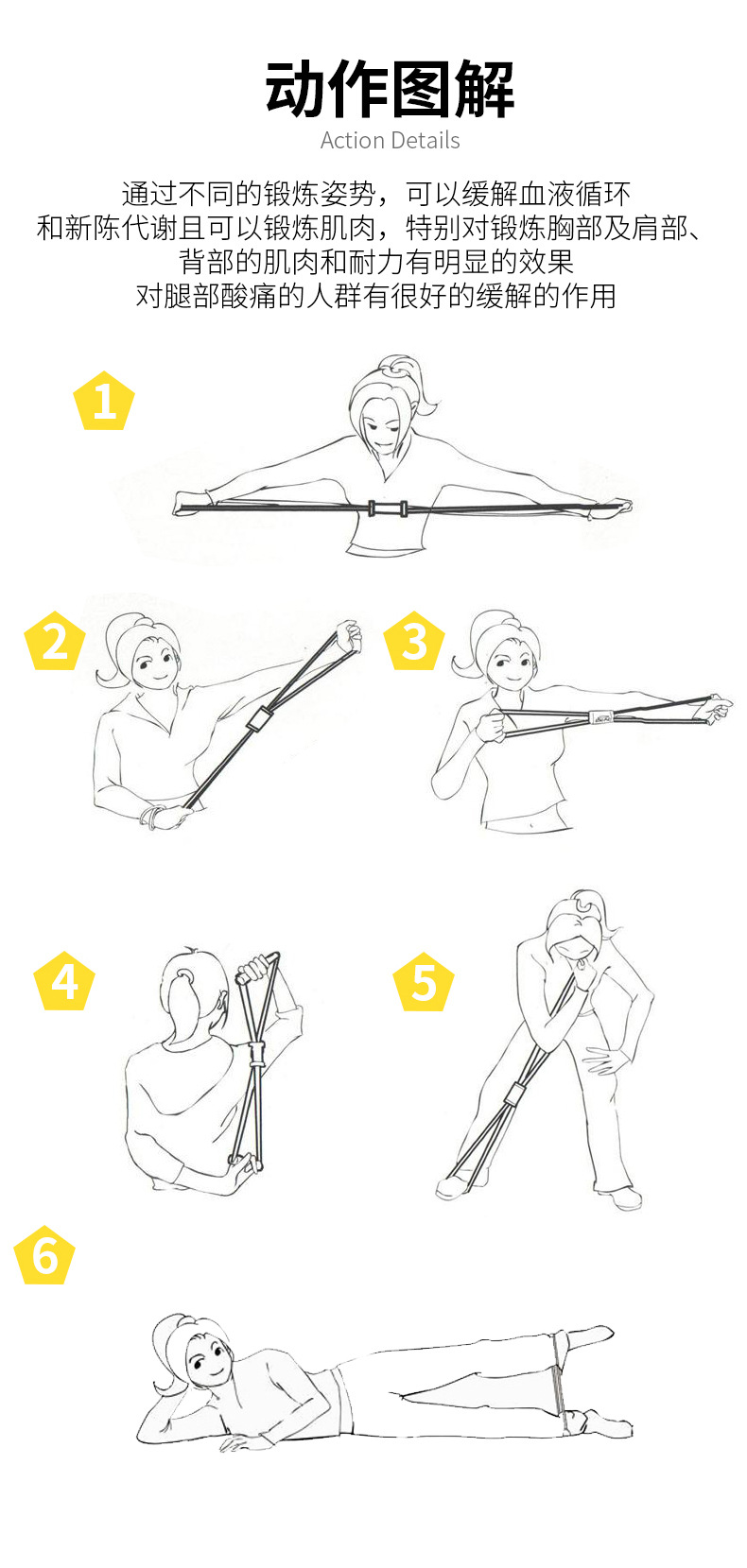 动作图解
Action Details

通过不同的锻炼姿势，可以缓解血液循环
和新陈代谢且可以锻炼肌肉，特别对锻炼胸部及肩部、
背部的肌肉和耐力有明显的效果
对腿部酸痛的人群有很好的缓解的作用

1

2

3

4

5

6