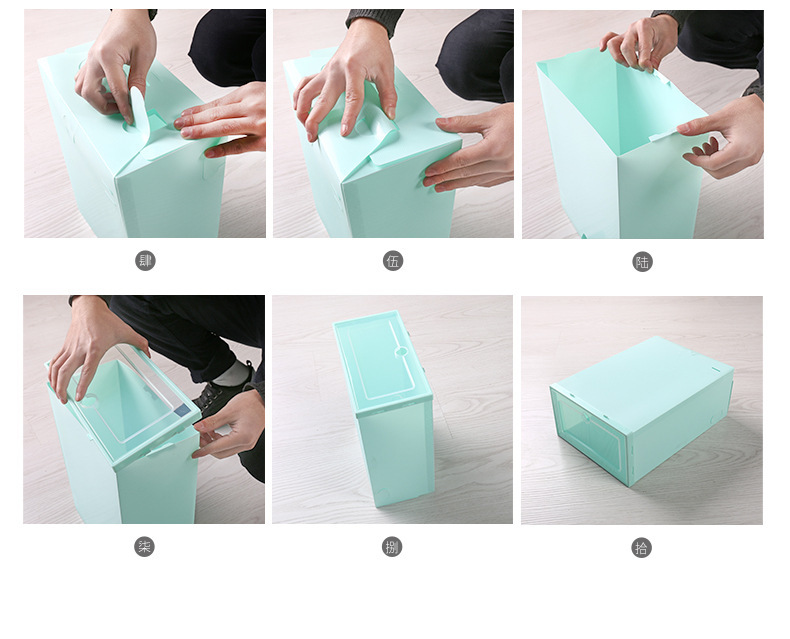 肆

伍

陆

柒

捌

拾