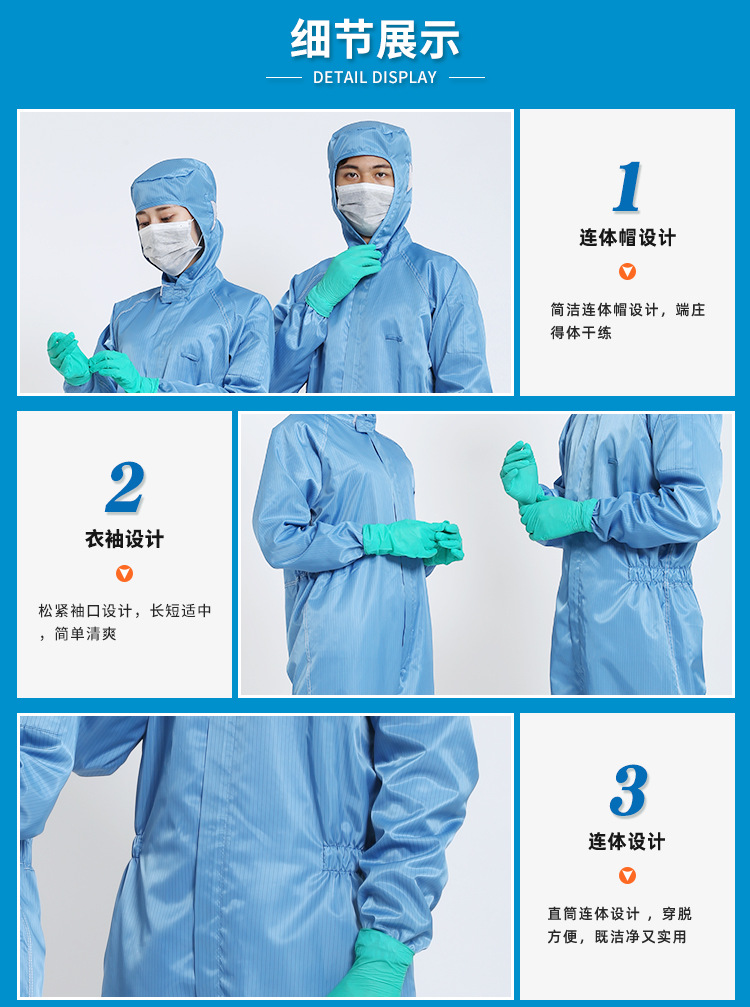 细节展示

DETAIL DISPLAY

1

连体帽设计

简洁连体帽设计，端庄得体干练

2

衣袖设计

松紧袖口设计，长短适中，简单清爽

3

连体设计

直筒连体设计，穿脱方便，既洁净又实用