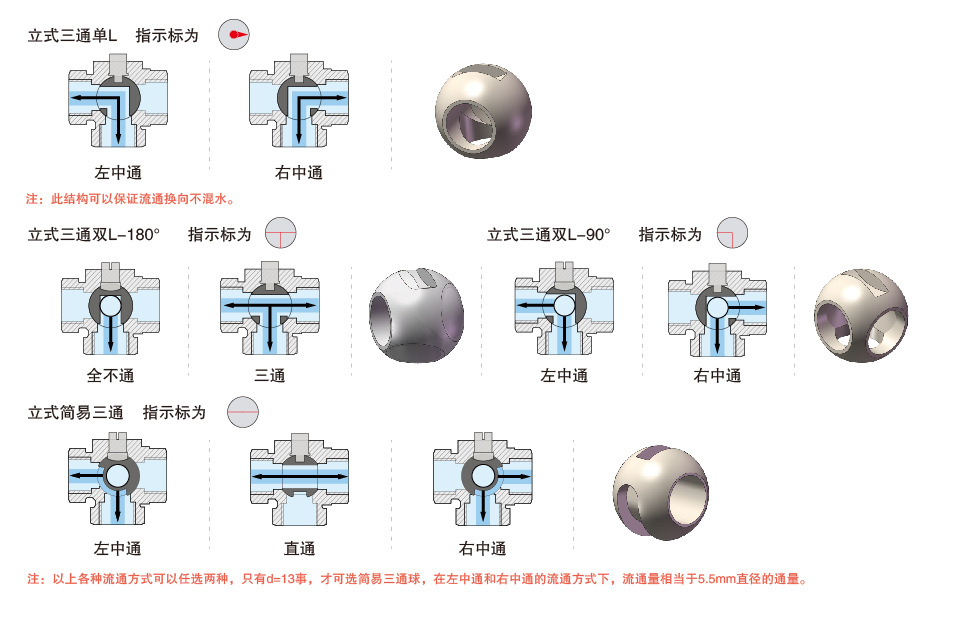 立式三通单L　指示标为

左中通

右中通

注：此结构可以保证流通换向不混水。

立式三通双L-180°　指示标为

全不通

三通

立式三通双L-90°　指示标为

左中通

右中通

立式简易三通　指示标为

左中通

直通

右中通

注：以上各种流通方式可以任选两种，只有d=13事，才可选简易三通球，在左中通和右中通的流通方式下，流通量相当于5.5mm直径的通量。