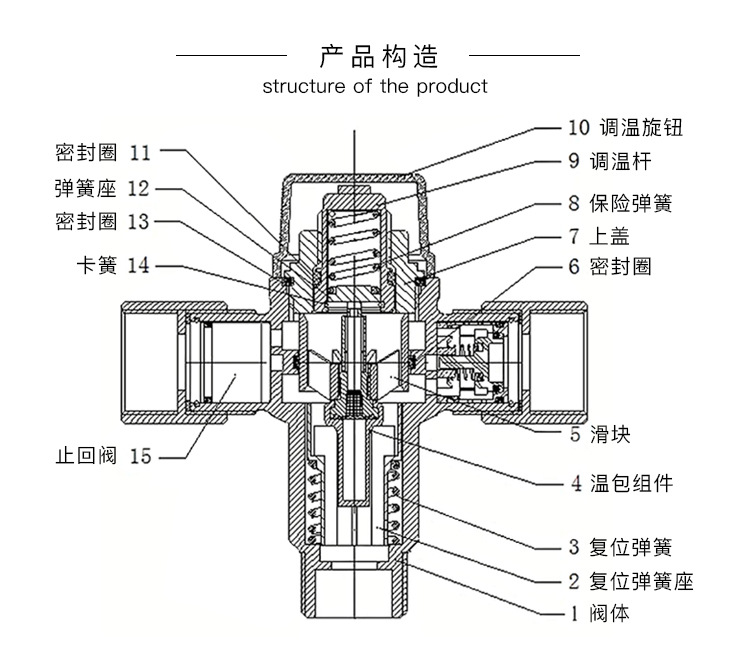 产品构造
structure of the product

密封圈 11
弹簧座 12
密封圈 13
卡簧 14
止回阀 15

10 调温旋钮
9 调温杆
8 保险弹簧
7 上盖
6 密封圈
5 滑块
4 温包组件
3 复位弹簧
2 复位弹簧座
1 阀体